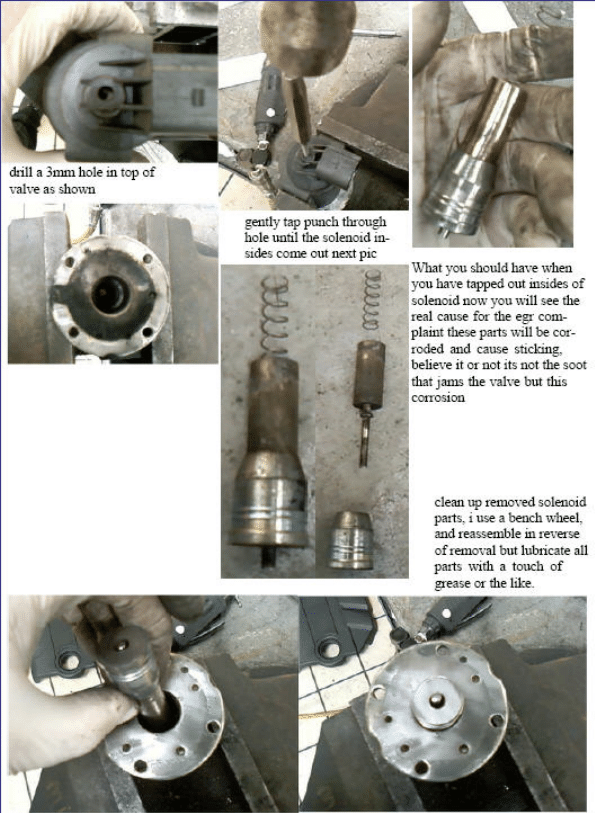 drill a 3mm hole in top of valve as shown

gently tap punch through hole until the solenoid insides come out next pic

What you should have when you have tapped out insides of solenoid now you will see the real cause for the egr complaint these parts will be corroded and cause sticking, believe it or not its not the soot that jams the valve but this corrosion

clean up removed solenoid parts, i use a bench wheel, and reassemble in reverse of removal but lubricate all parts with a touch of grease or the like.