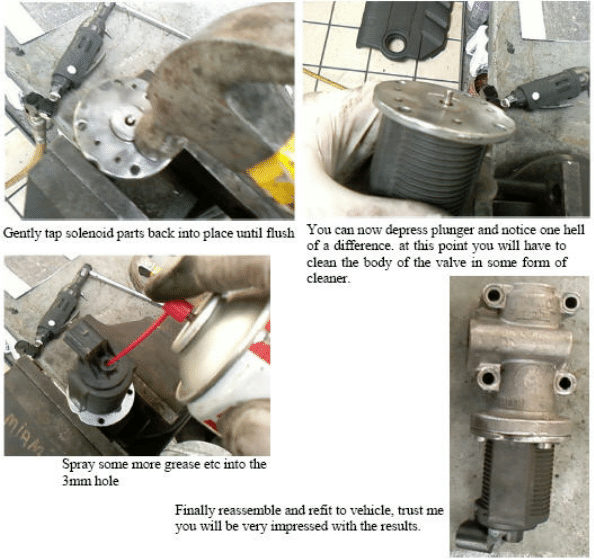 Gently tap solenoid parts back into place until flush

You can now depress plunger and notice one hell of a difference. at this point you will have to clean the body of the valve in some form of cleaner.

Spray some more grease etc into the 3mm hole

Finally reassemble and refit to vehicle, trust me you will be very impressed with the results.