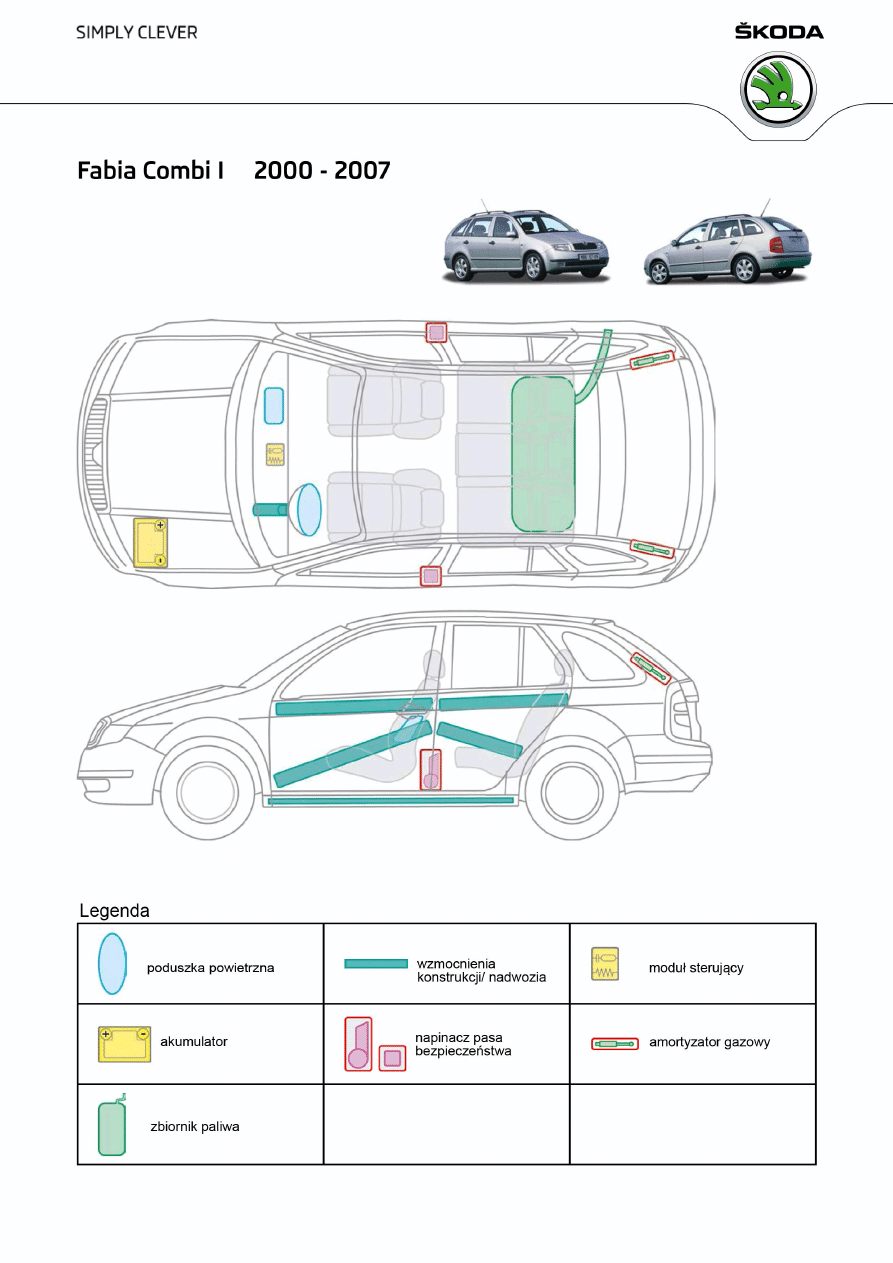 SIMPLY CLEVER

ŠKODA

Fabia Combi I 2000 - 2007

Legenda

| poduszka powietrzna | wzmocnienia konstrukcji/ nadwozia | moduł sterujący |
|---|---|---|
| akumulator | napinacz pasa bezpieczeństwa | amortyzator gazowy |
| zbiornik paliwa | | |