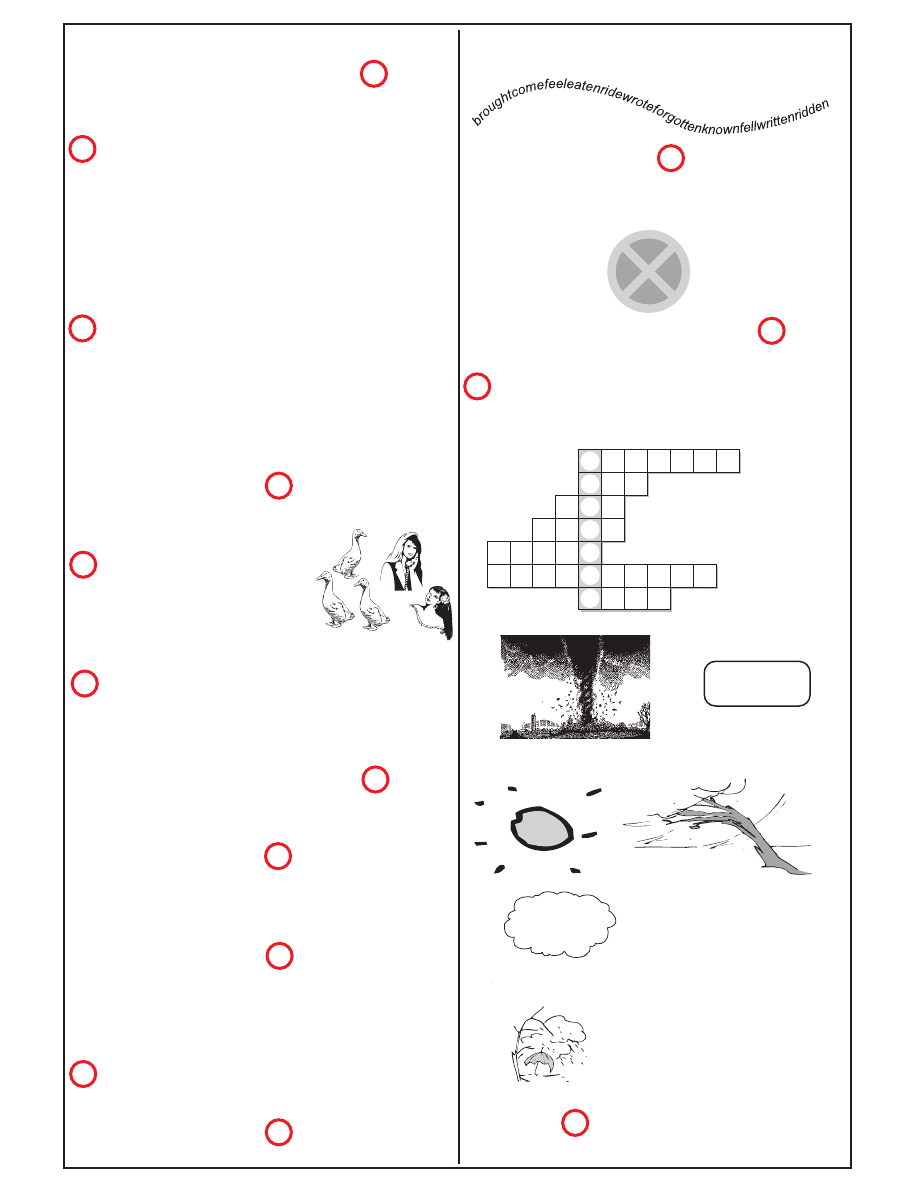 broughtcomefeeleatenridewroteforgottenknownfellwrittenridden