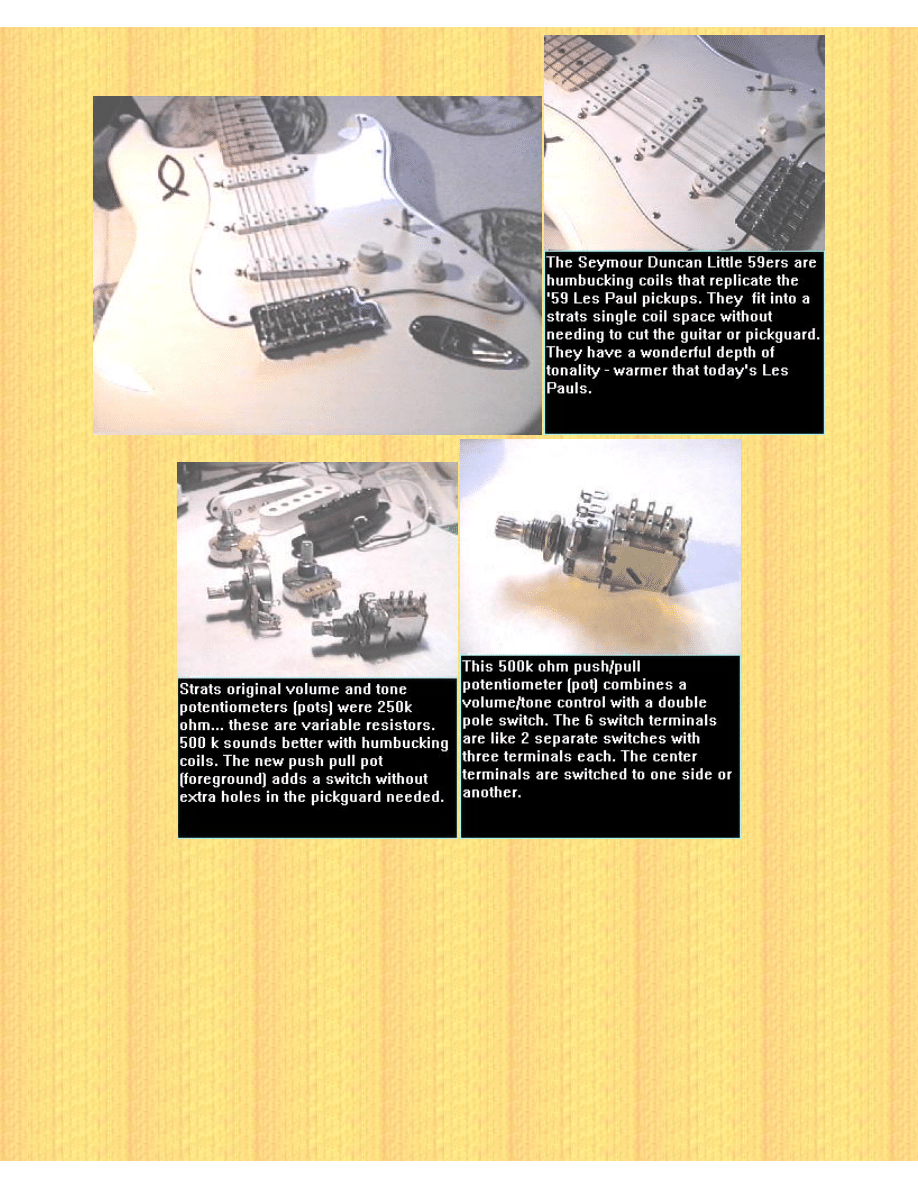 The Seymour Duncan Little 59ers are humbucking coils that replicate the '59 Les Paul pickups. They fit into a strats single coil space without needing to cut the guitar or pickguard. They have a wonderful depth of tonality - warmer that today's Les Pauls.

Strats original volume and tone potentiometers (pots) were 250k ohm... these are variable resistors. 500 k sounds better with humbucking coils. The new push pull pot (foreground) adds a switch without extra holes in the pickguard needed.

This 500k ohm push/pull potentiometer (pot) combines a volume/tone control with a double pole switch. The 6 switch terminals are like 2 separate switches with three terminals each. The center terminals are switched to one side or another.