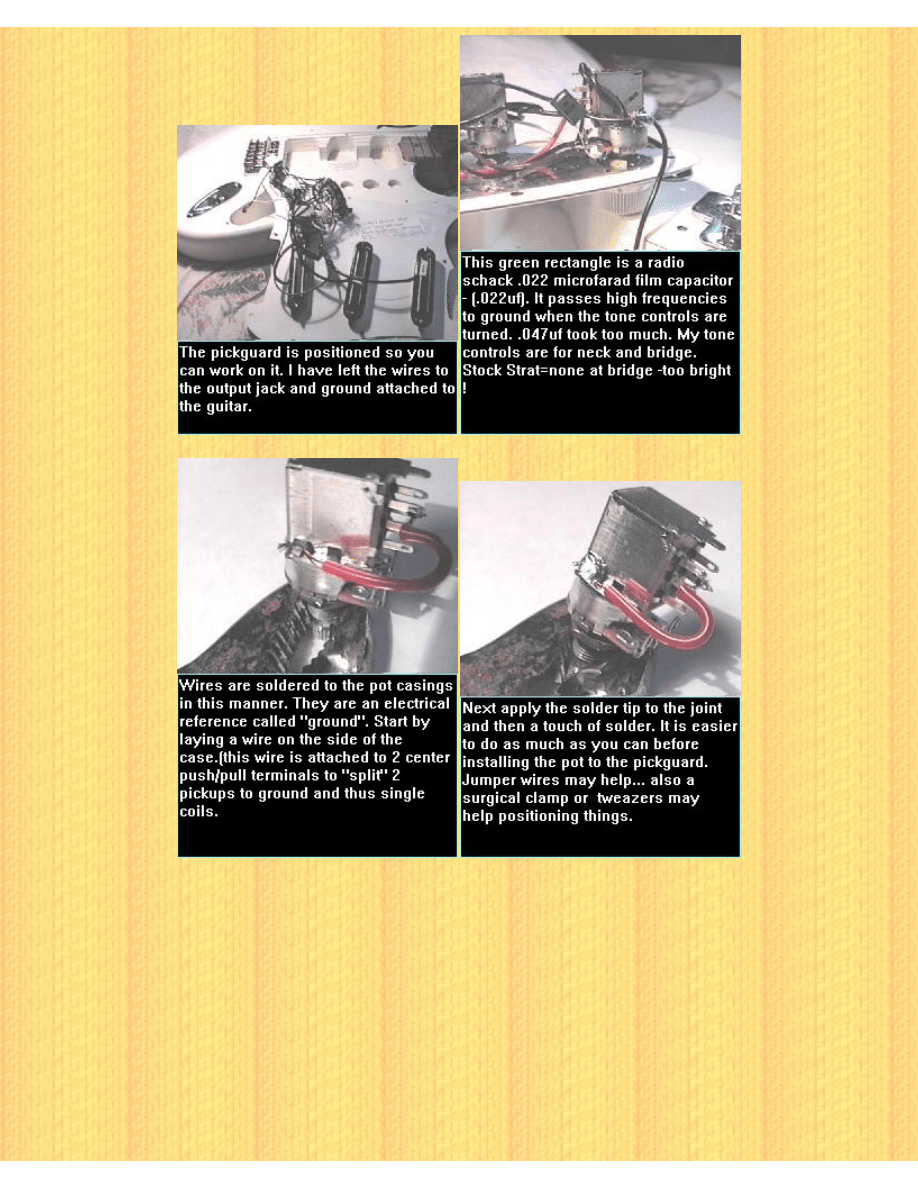 The pickguard is positioned so you can work on it. I have left the wires to the output jack and ground attached to the guitar.

This green rectangle is a radio schack .022 microfarad film capacitor - (.022uf). It passes high frequencies to ground when the tone controls are turned. .047uf took too much. My tone controls are for neck and bridge. Stock Strat=none at bridge -too bright !

Wires are soldered to the pot casings in this manner. They are an electrical reference called "ground". Start by laying a wire on the side of the case.(this wire is attached to 2 center push/pull terminals to "split" 2 pickups to ground and thus single coils.

Next apply the solder tip to the joint and then a touch of solder. It is easier to do as much as you can before installing the pot to the pickguard. Jumper wires may help... also a surgical clamp or tweazers may help positioning things.