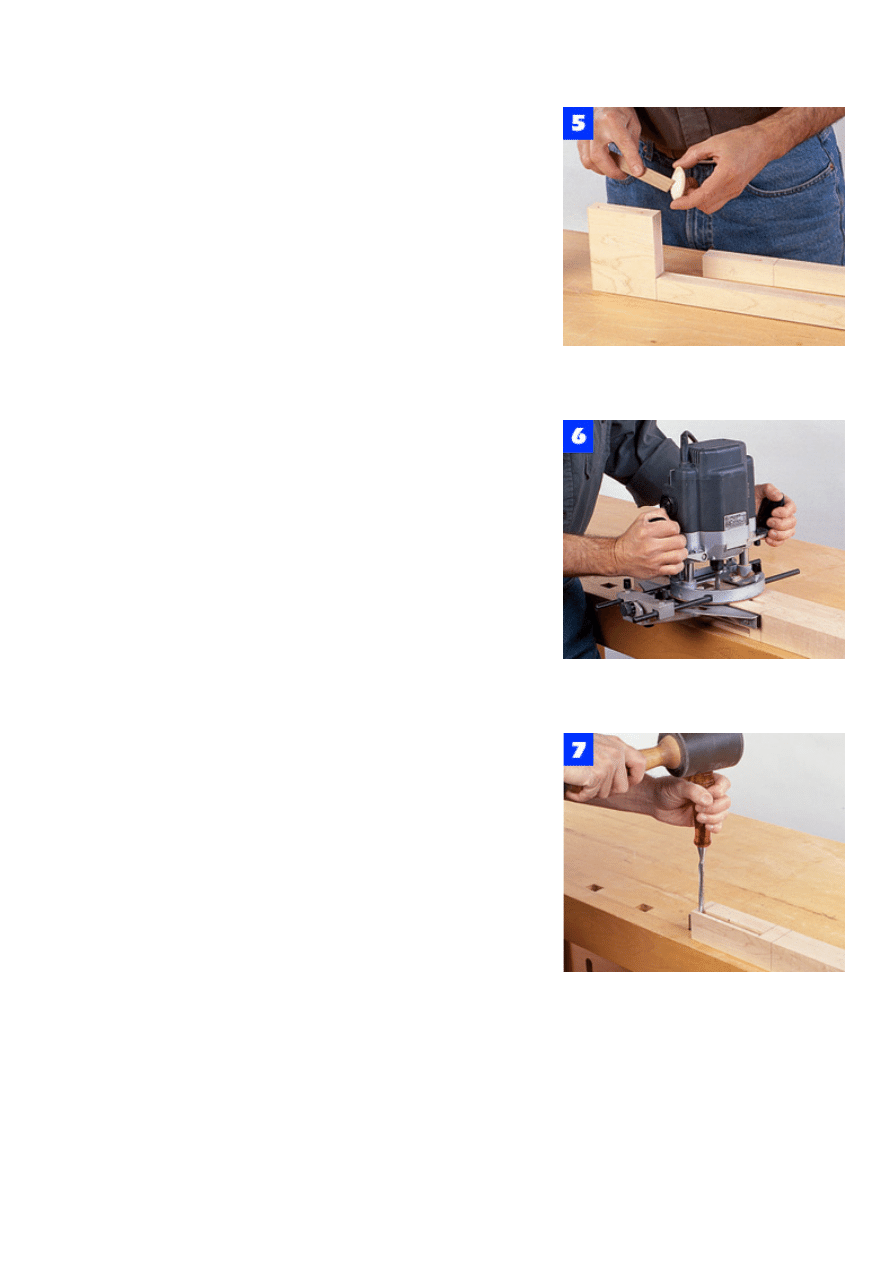 5

6

7