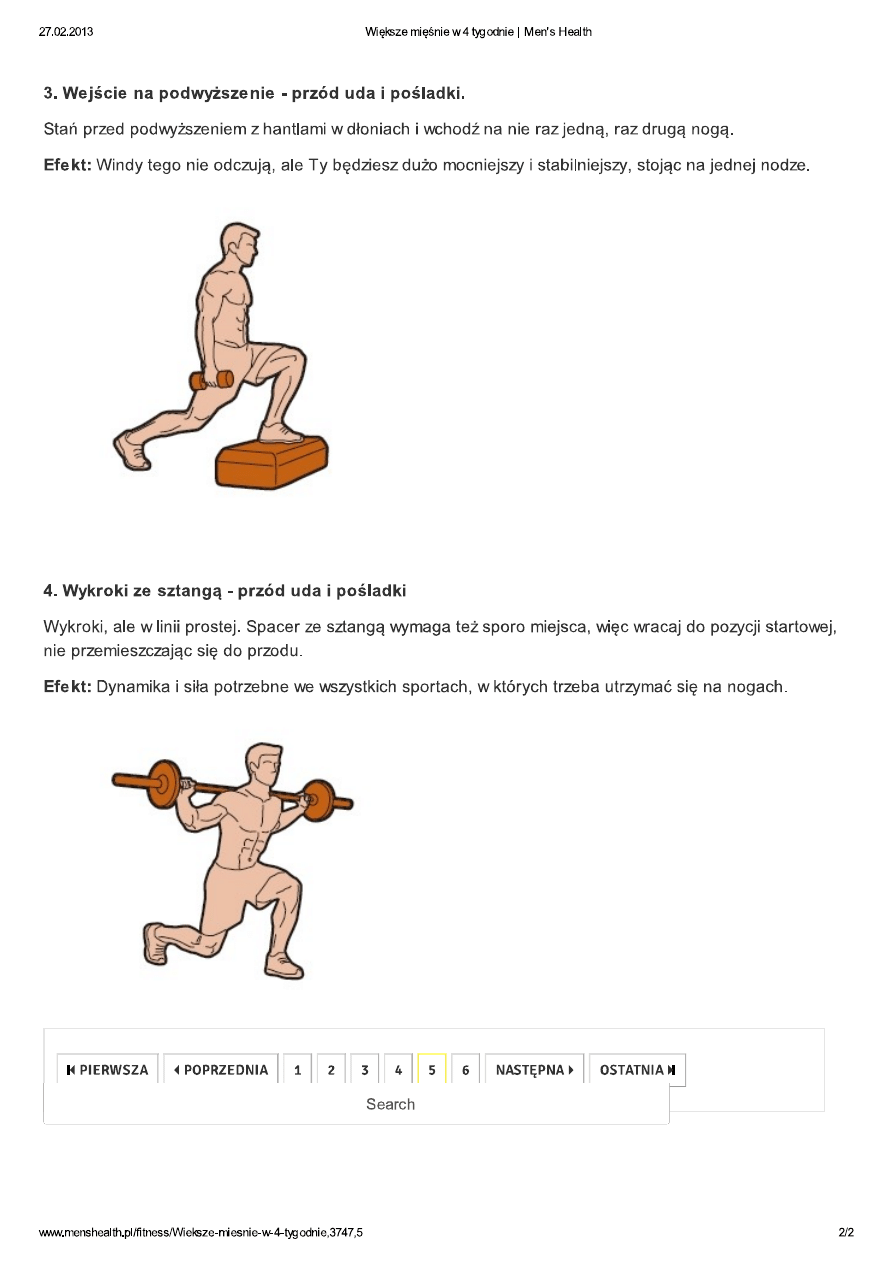 27.02.2013

Większe mięśnie w 4 tygodnie | Men's Health

3. Wejście na podwyższenie - przód uda i pośladki.

Stań przed podwyższeniem z hantlami w dłoniach i wchodź na nie raz jedną, raz drugą nogą.

Efekt: Windy tego nie odczują, ale Ty będziesz dużo mocniejszy i stabilniejszy, stojąc na jednej nodze.

4. Wykroki ze sztangą - przód uda i pośladki

Wykroki, ale w linii prostej. Spacer ze sztangą wymaga też sporo miejsca, więc wracaj do pozycji startowej, nie przemieszczając się do przodu.

Efekt: Dynamika i siła potrzebne we wszystkich sportach, w których trzeba utrzymać się na nogach.

PIERWSZA POPRZEDNIA 1 2 3 4 5 6 NASTĘPNA OSTATNIA

Search

www.menshealth.pl/fitness/Wieksze-miesnie-w-4-tygodnie,3747,5

2/2