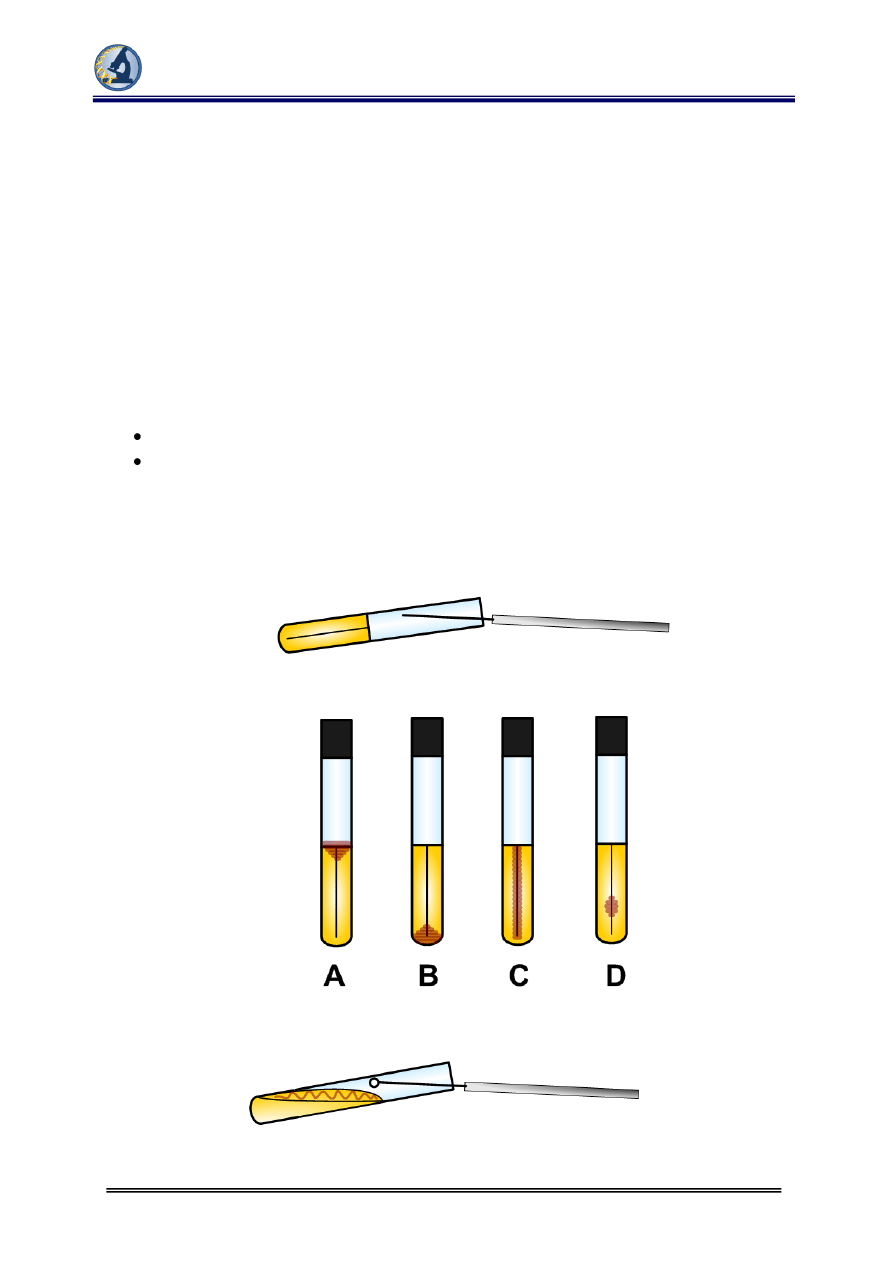 A

B

C

D