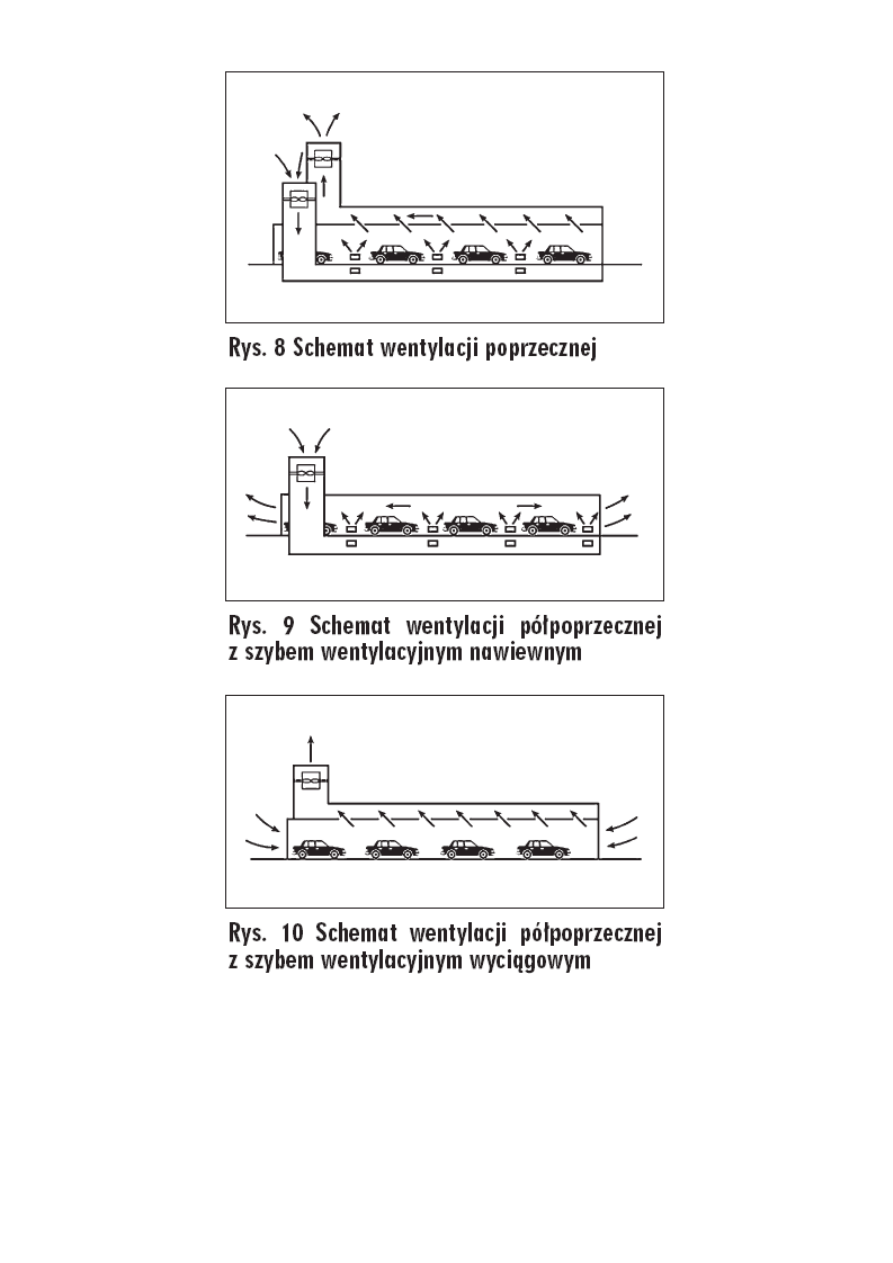 Rys. 8 Schemat wentylacji poprzecznej

Rys. 9 Schemat wentylacji półpoprzecznej z szybem wentylacyjnym nawiewnym

Rys. 10 Schemat wentylacji półpoprzecznej z szybem wentylacyjnym wyciągowym