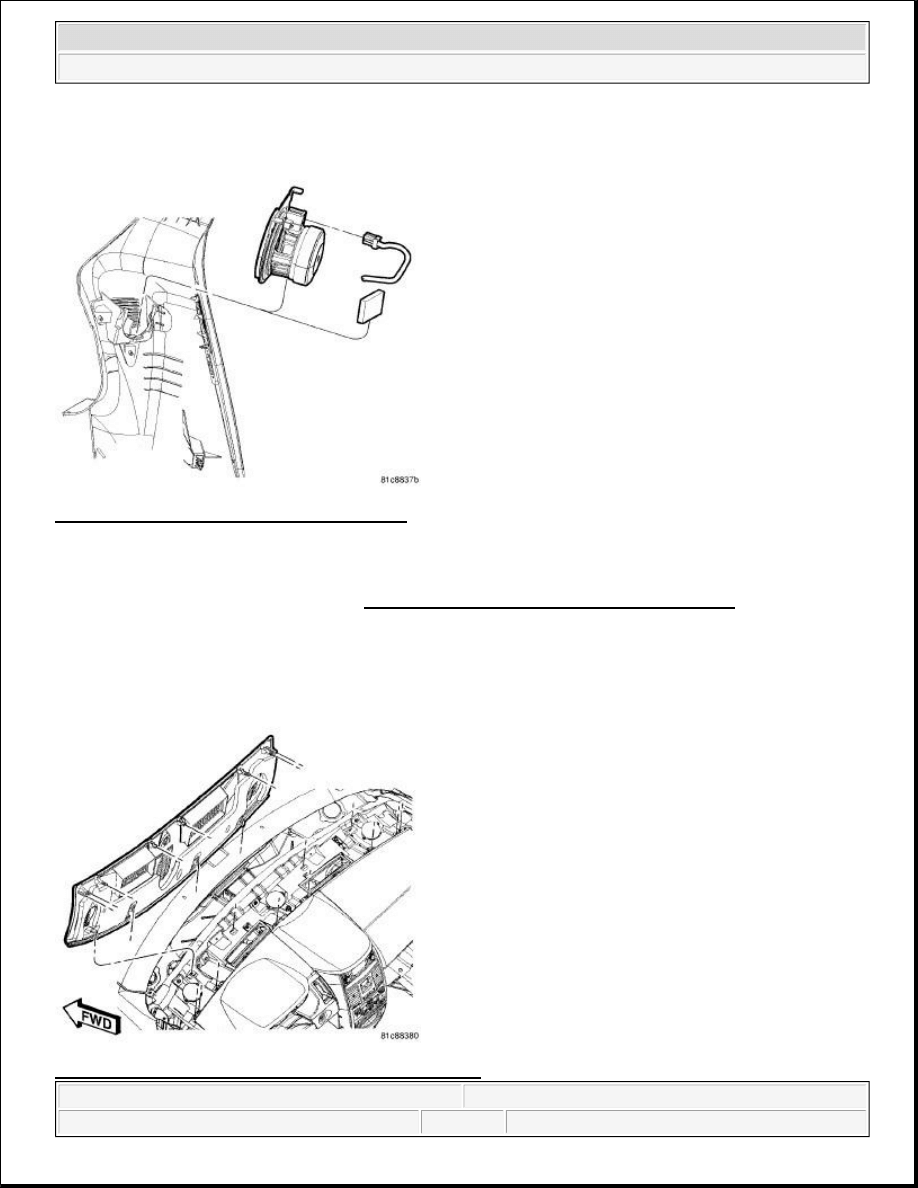 81c8837b

FWD

81c88380