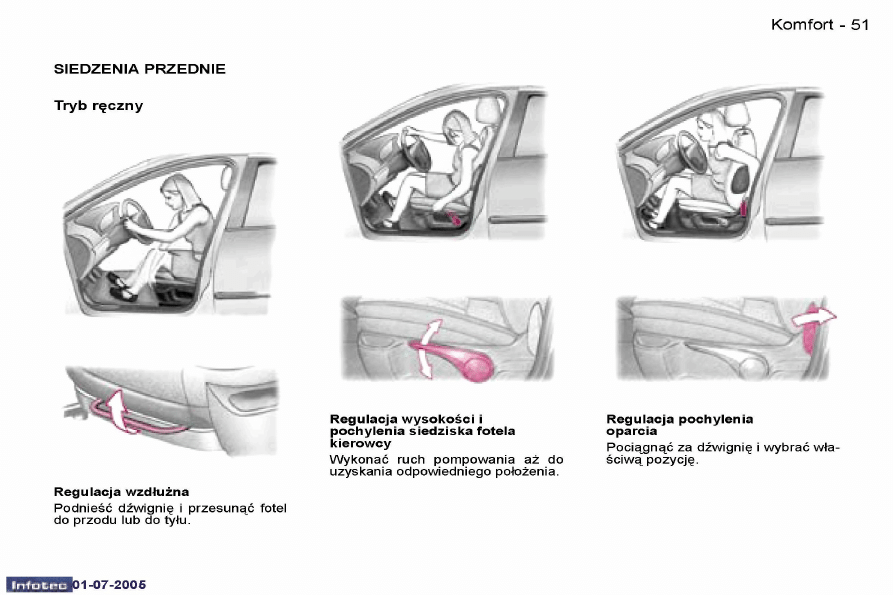 Komfort - 51

SIEDZENIA PRZEDNIE

Tryb ręczny

Regulacja wzdłużna
Podnieść dźwignię i przesunąć fotel do przodu lub do tyłu.

Regulacja wysokości i pochylenia siedziska fotela kierowcy
Wykonać ruch pompowania aż do uzyskania odpowiedniego położenia.

Regulacja pochylenia oparcia
Pociągnąć za dźwignię i wybrać właściwą pozycję.

Infotec 01-07-2005