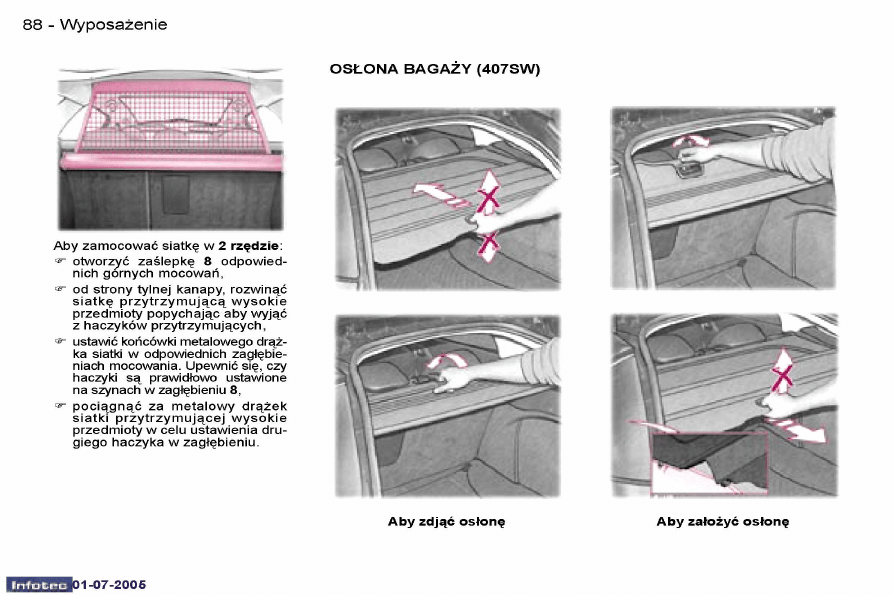 88 - Wyposażenie

Aby zamocować siatkę w **2 rzędzie**:
☞ otworzyć zaślepkę **8** odpowiednich górnych mocowań,
☞ od strony tylnej kanapy, rozwinąć siatkę przytrzymującą wysokie przedmioty popychając aby wyjąć z haczyków przytrzymujących,
☞ ustawić końcówki metalowego drążka siatki w odpowiednich zagłębieniach mocowania. Upewnić się, czy haczyki są prawidłowo ustawione na szynach w zagłębieniu **8**,
☞ pociągnąć za metalowy drążek siatki przytrzymującej wysokie przedmioty w celu ustawienia drugiego haczyka w zagłębieniu.

OSŁONA BAGAŻY (407SW)

Aby zdjąć osłonę

Aby założyć osłonę

Infotec 01-07-2005