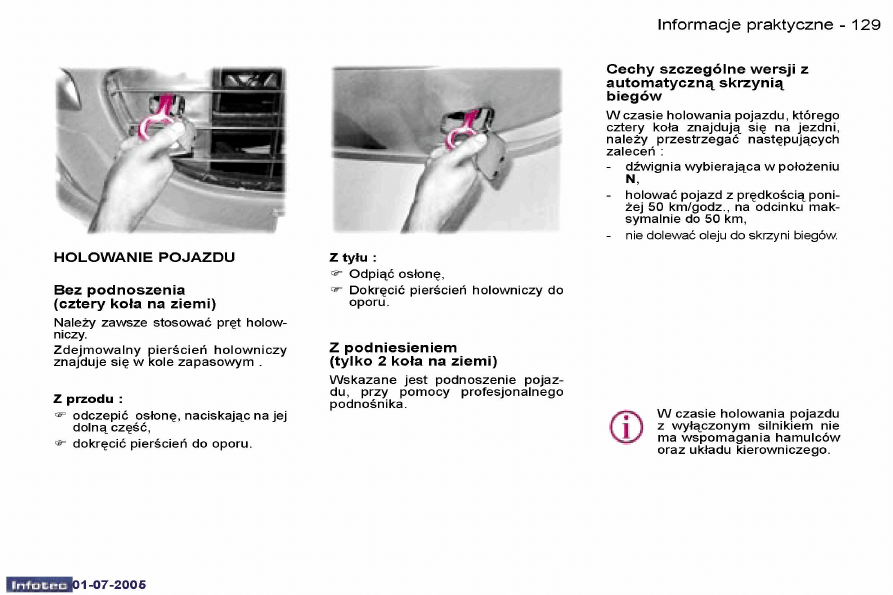 Informacje praktyczne - 129

HOLOWANIE POJAZDU

Bez podnoszenia
(cztery koła na ziemi)

Należy zawsze stosować pręt holowniczy.

Zdejmowalny pierścień holowniczy znajduje się w kole zapasowym .

Z przodu :

☞ odczepić osłonę, naciskając na jej dolną część,

☞ dokręcić pierścień do oporu.

Z tyłu :

☞ Odpiąć osłonę,

☞ Dokręcić pierścień holowniczy do oporu.

Z podniesieniem
(tylko 2 koła na ziemi)

Wskazane jest podnoszenie pojazdu, przy pomocy profesjonalnego podnośnika.

Cechy szczególne wersji z automatyczną skrzynią biegów

W czasie holowania pojazdu, którego cztery koła znajdują się na jezdni, należy przestrzegać następujących zaleceń :

- dźwignia wybierająca w położeniu N,

- holować pojazd z prędkością poniżej 50 km/godz., na odcinku maksymalnie do 50 km,

- nie dolewać oleju do skrzyni biegów.

W czasie holowania pojazdu z wyłączonym silnikiem nie ma wspomagania hamulców oraz układu kierowniczego.

Infotec 01-07-2005