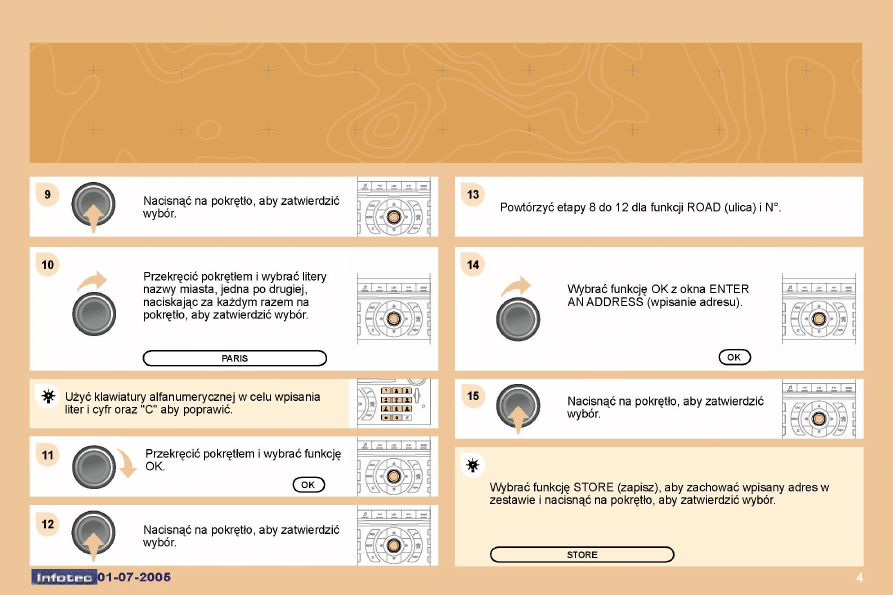 9

Nacisnąć na pokrętło, aby zatwierdzić wybór.

10

Przekręcić pokrętłem i wybrać litery nazwy miasta, jedna po drugiej, naciskając za każdym razem na pokrętło, aby zatwierdzić wybór.

PARIS

Użyć klawiatury alfanumerycznej w celu wpisania liter i cyfr oraz "C" aby poprawić.

11

Przekręcić pokrętłem i wybrać funkcję OK.

OK

12

Nacisnąć na pokrętło, aby zatwierdzić wybór.

13

Powtórzyć etapy 8 do 12 dla funkcji ROAD (ulica) i N°.

14

Wybrać funkcję OK z okna ENTER AN ADDRESS (wpisanie adresu).

OK

15

Nacisnąć na pokrętło, aby zatwierdzić wybór.

Wybrać funkcję STORE (zapisz), aby zachować wpisany adres w zestawie i nacisnąć na pokrętło, aby zatwierdzić wybór.

STORE

Infotec 01-07-2005

4