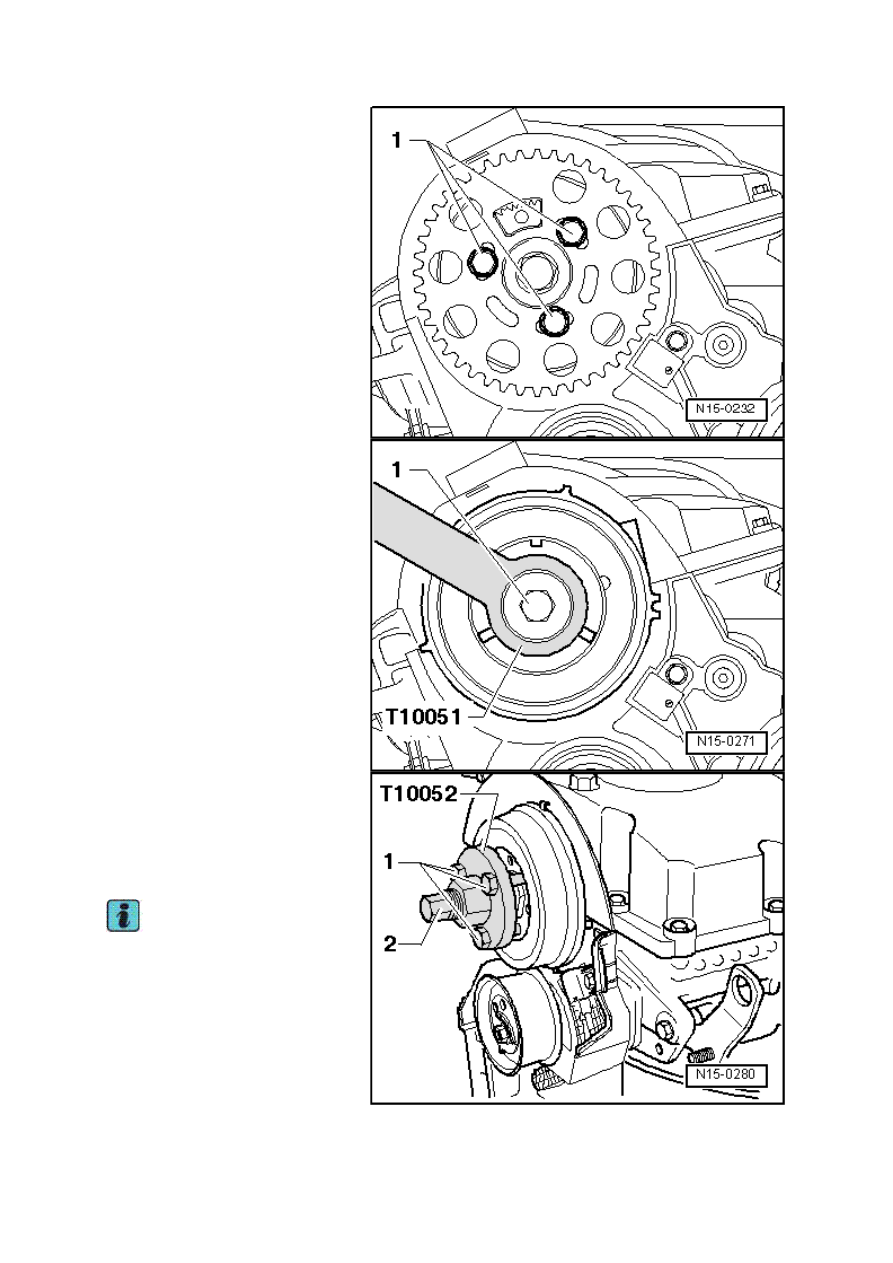 1

N15-0232

1

T10051

N15-0271

T10052

1

2

N15-0280