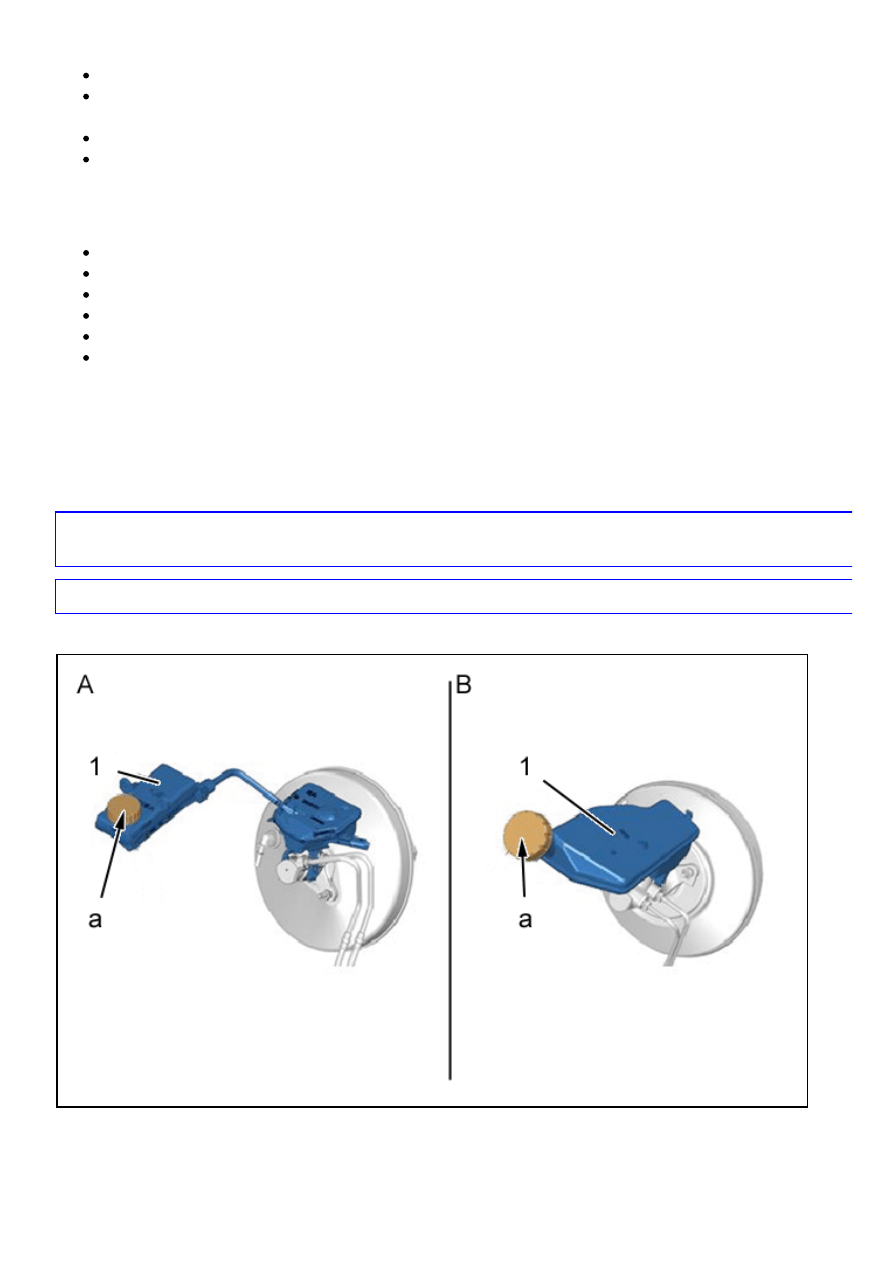 A

1

a

B

1

a