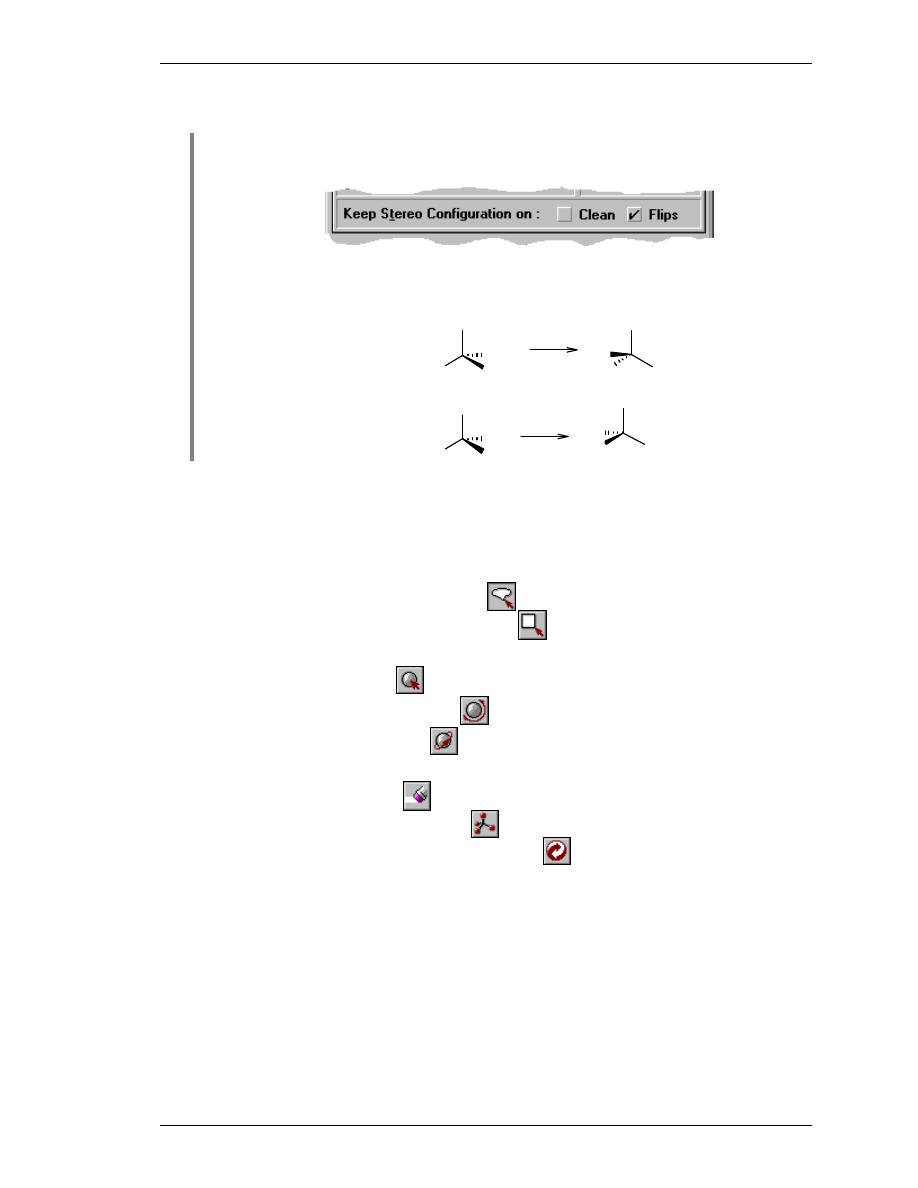 Keep Stereo Configuration on : Clean Flips