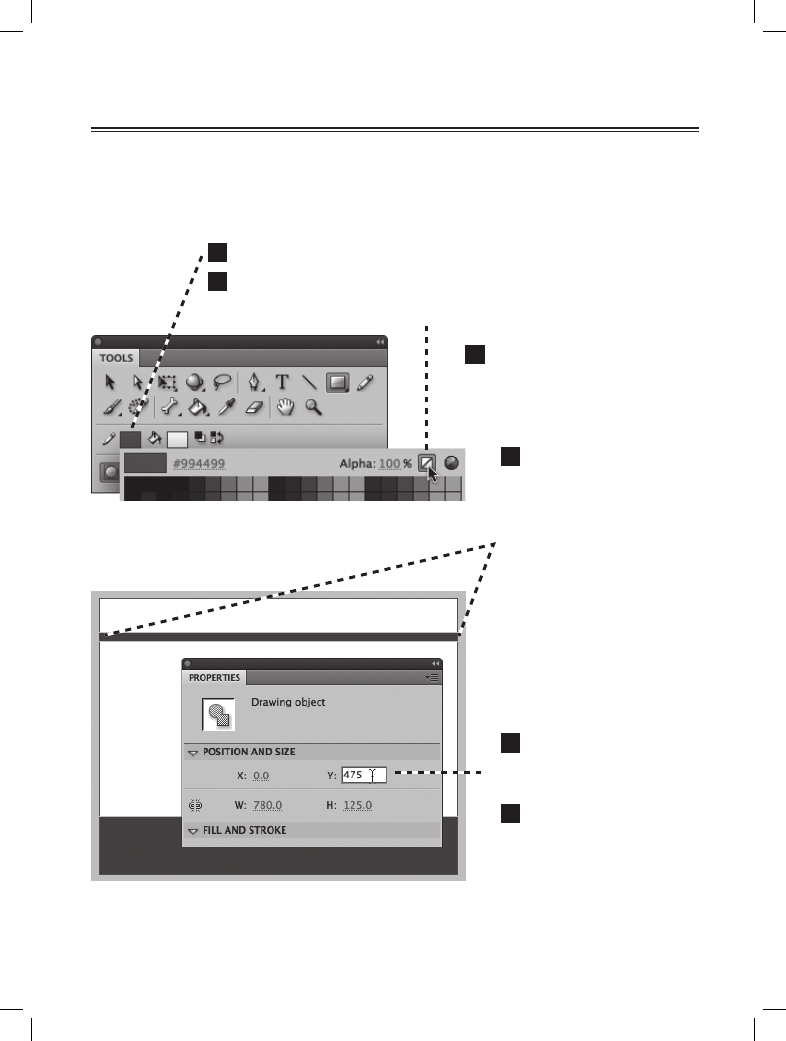 TOOLS

#994499

Alpha: 100 %

PROPERTIES

Drawing object

POSITION AND SIZE

X: 0.0

Y: 475

W: 780.0

H: 125.0

FILL AND STROKE