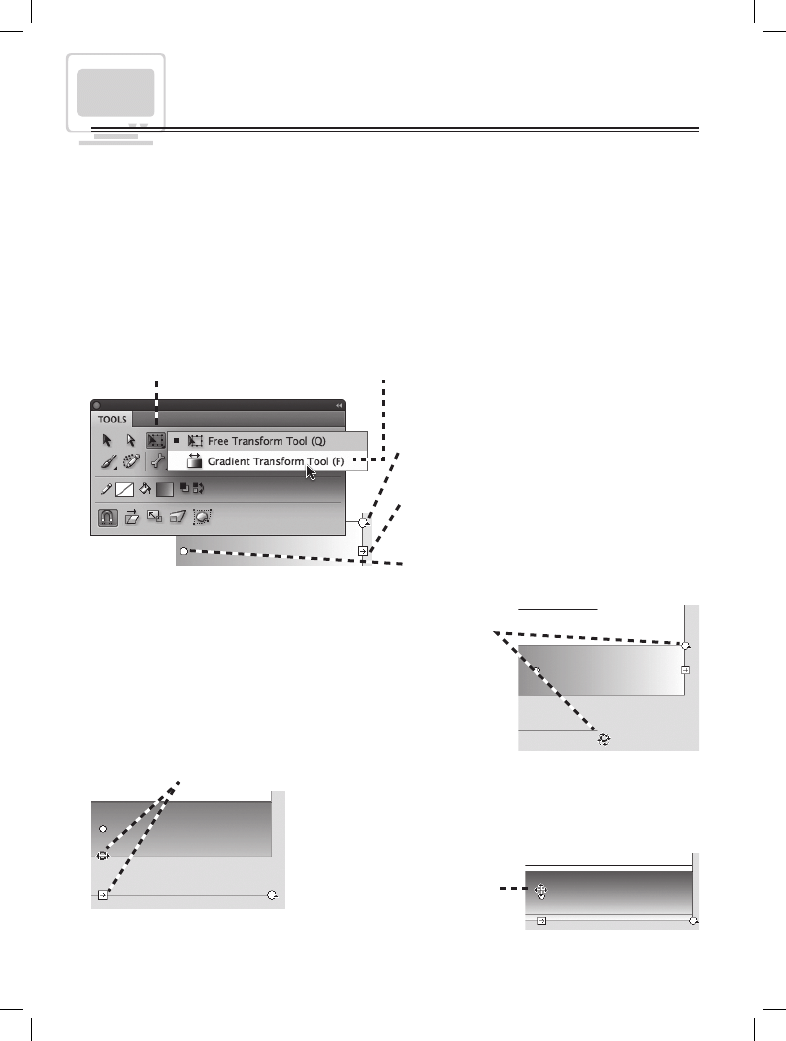 TOOLS

Free Transform Tool (Q)

Gradient Transform Tool (F)