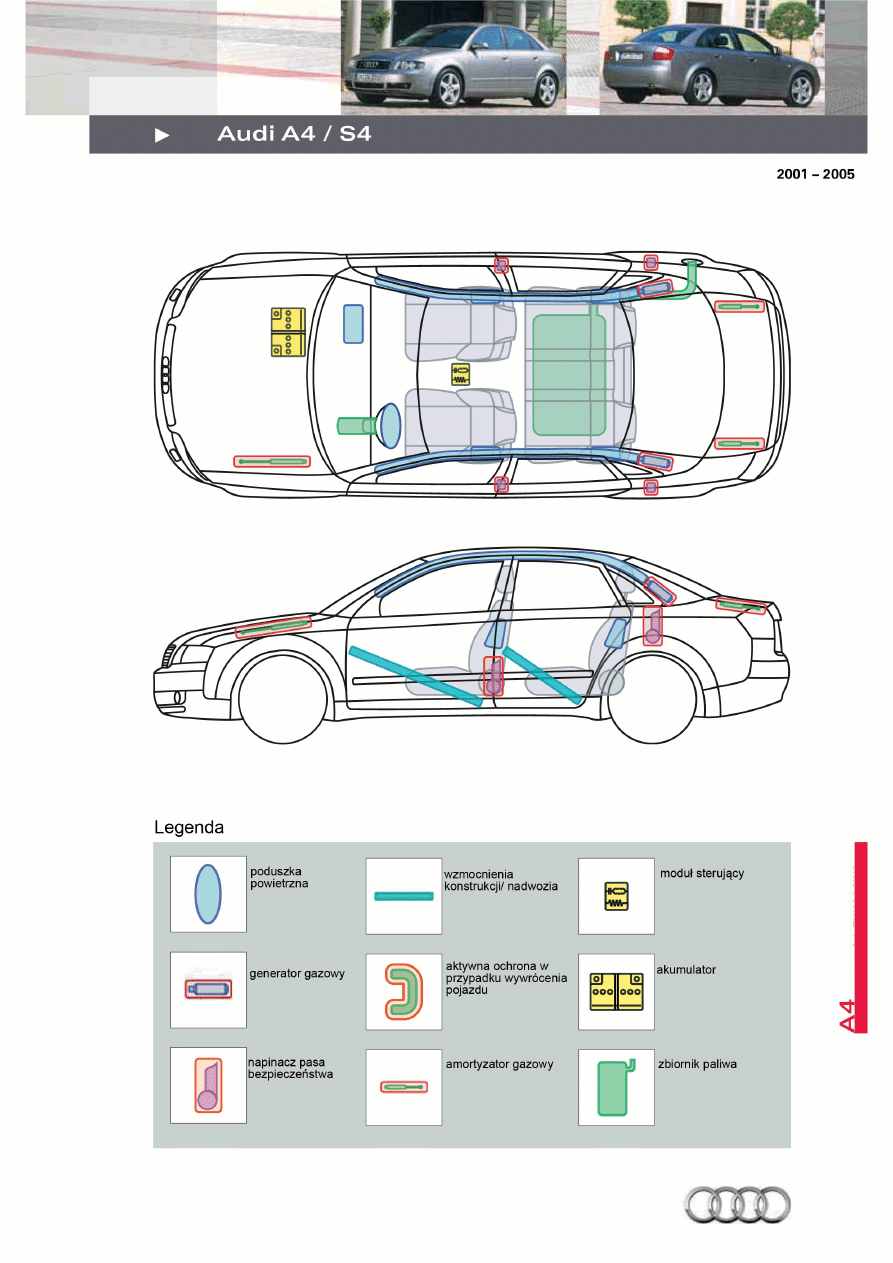 ► Audi A4 / S4

2001 – 2005

Legenda

poduszka powietrzna

wzmocnienia konstrukcji/ nadwozia

moduł sterujący

generator gazowy

aktywna ochrona w przypadku wywrócenia pojazdu

akumulator

napinacz pasa bezpieczeństwa

amortyzator gazowy

zbiornik paliwa

A4