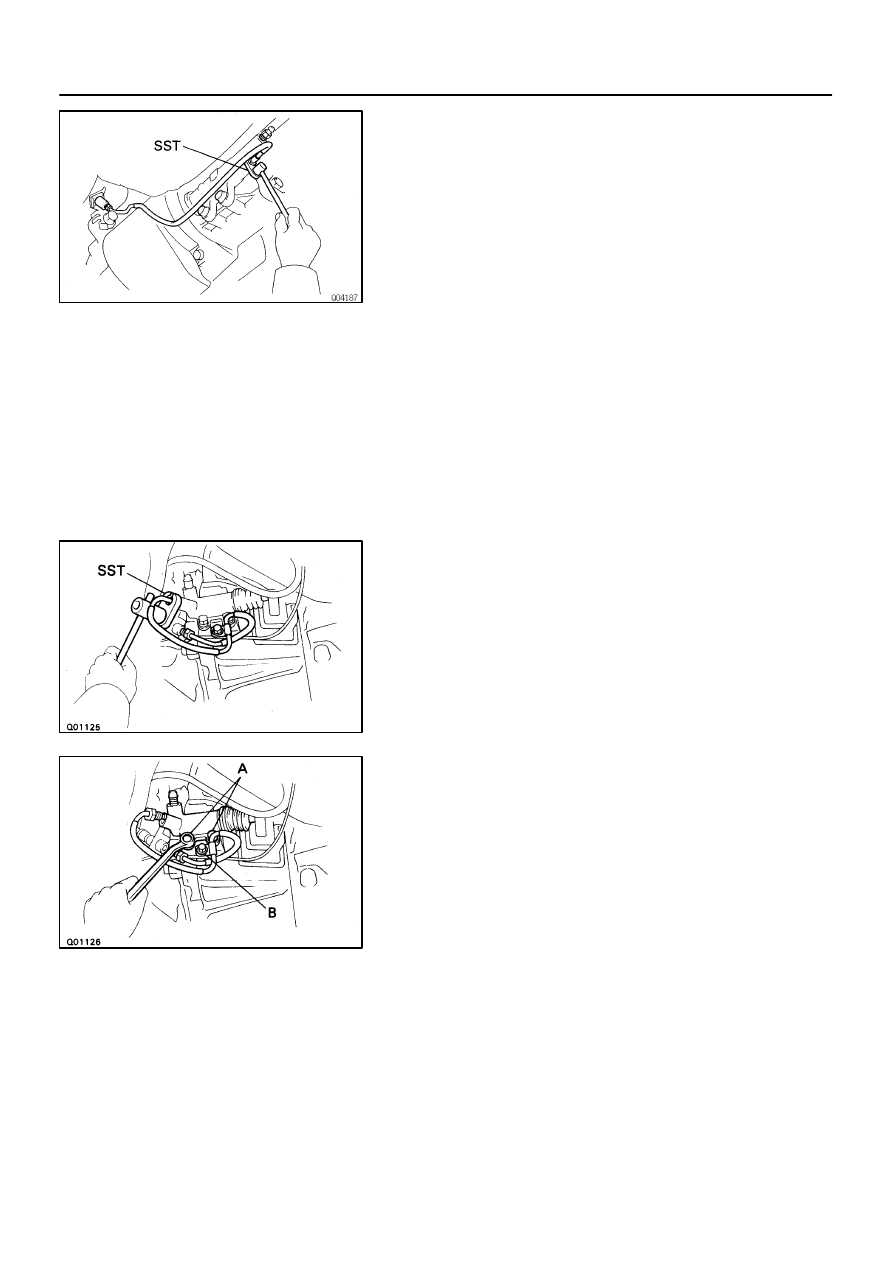 SST

Q04187

SST

Q01125

A

B

Q01126