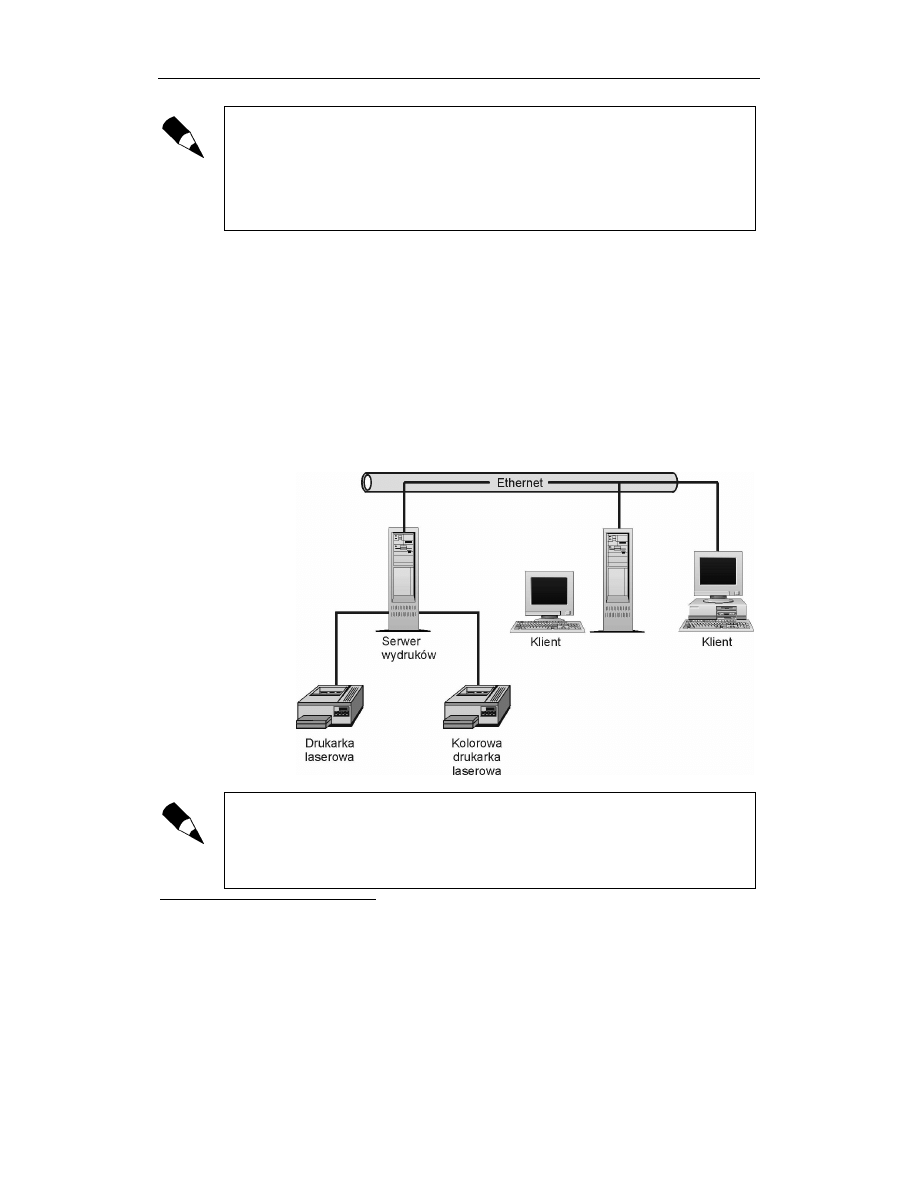 Ethernet

Serwer wydruków

Klient

Klient

Drukarka laserowa

Kolorowa drukarka laserowa