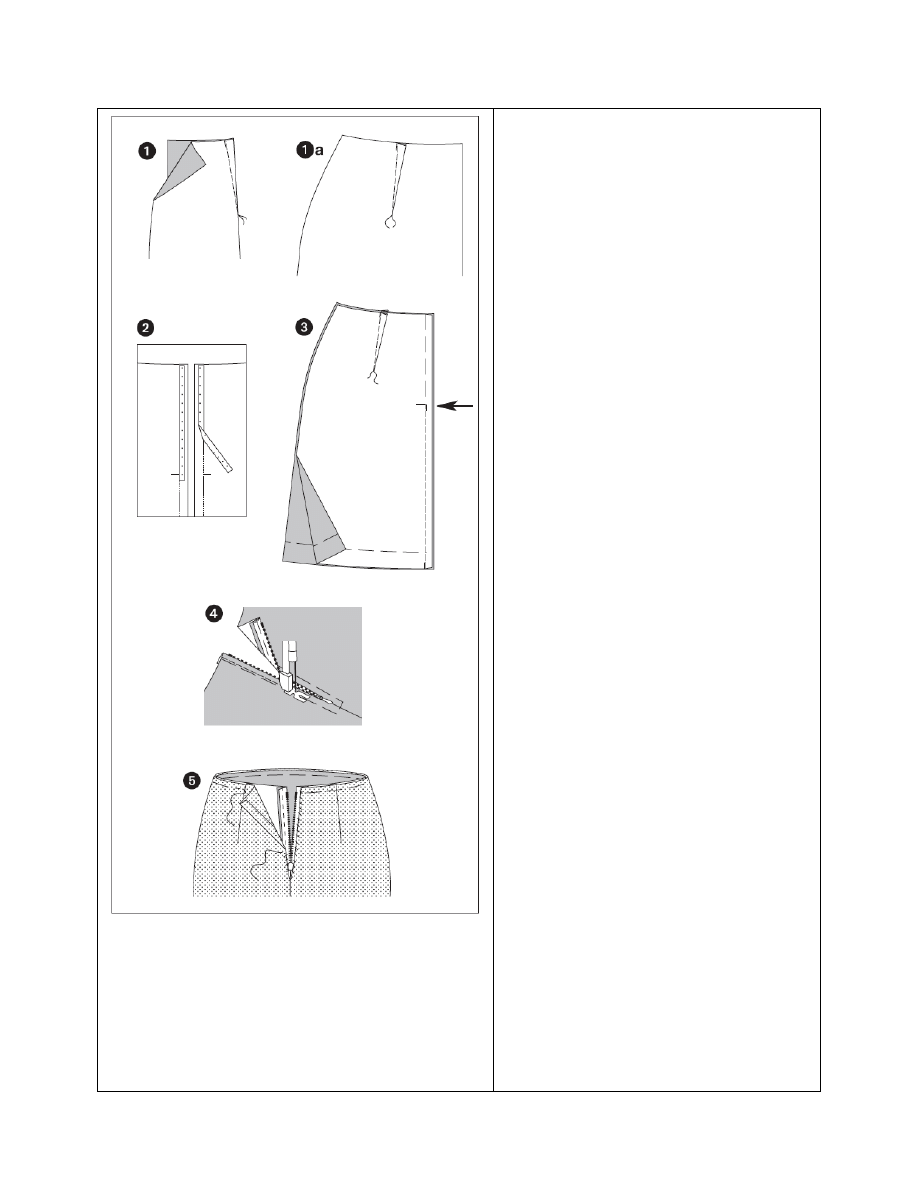 1
1a
2
3
4
5