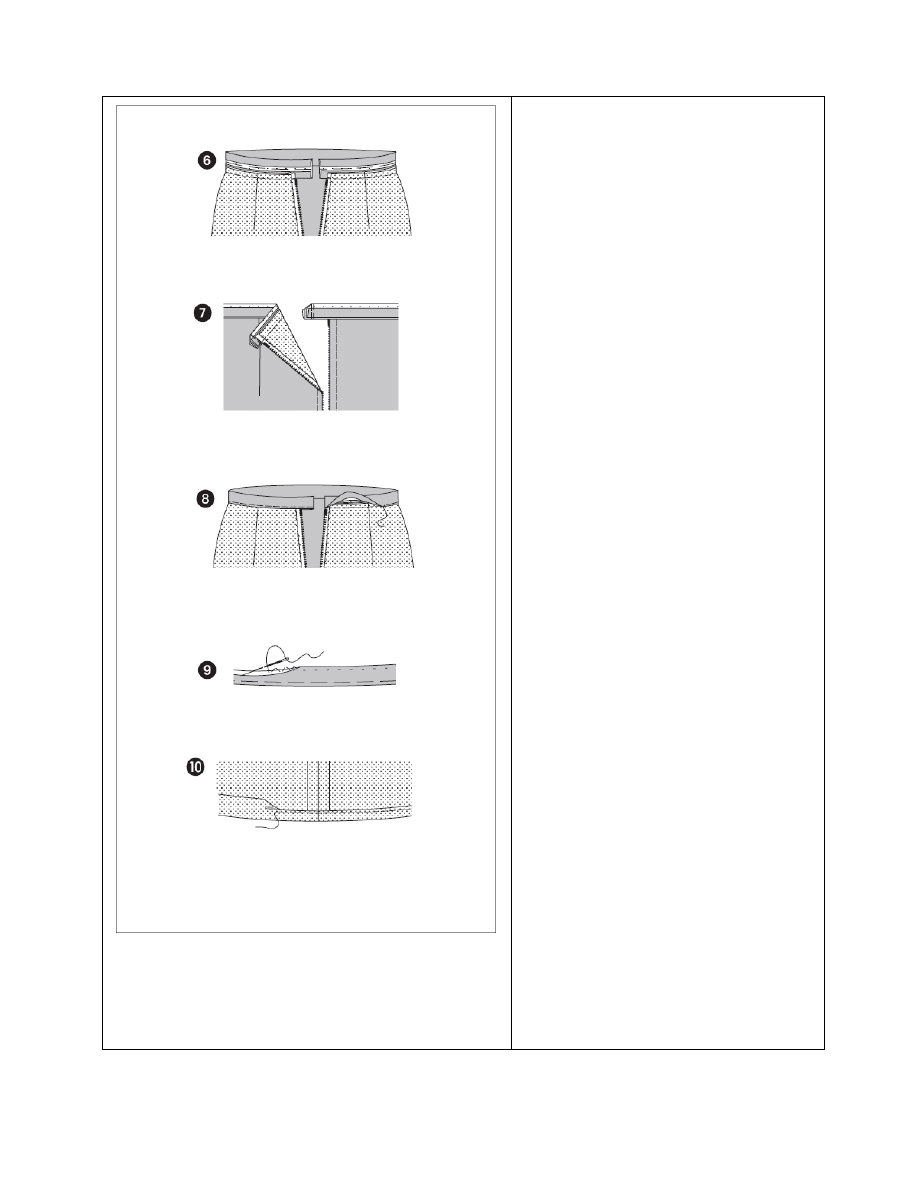 6

7

8

9

10