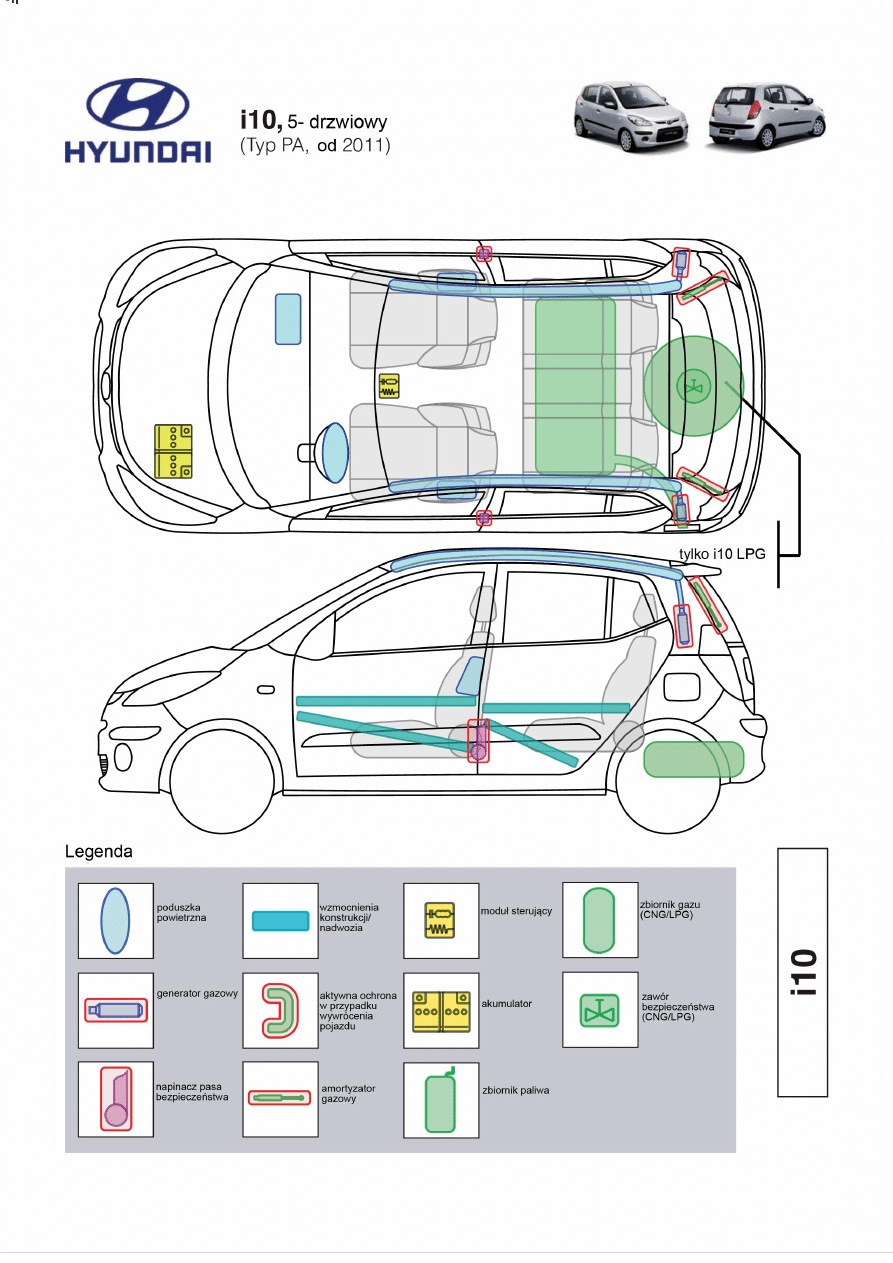 HYUNDAI

i10, 5- drzwiowy
(Typ PA, od 2011)

tylko i10 LPG

Legenda

poduszka powietrzna

wzmocnienia konstrukcji/ nadwozia

moduł sterujący

zbiornik gazu (CNG/LPG)

generator gazowy

aktywna ochrona w przypadku wywrócenia pojazdu

akumulator

zawór bezpieczeństwa (CNG/LPG)

napinacz pasa bezpieczeństwa

amortyzator gazowy

zbiornik paliwa

i10