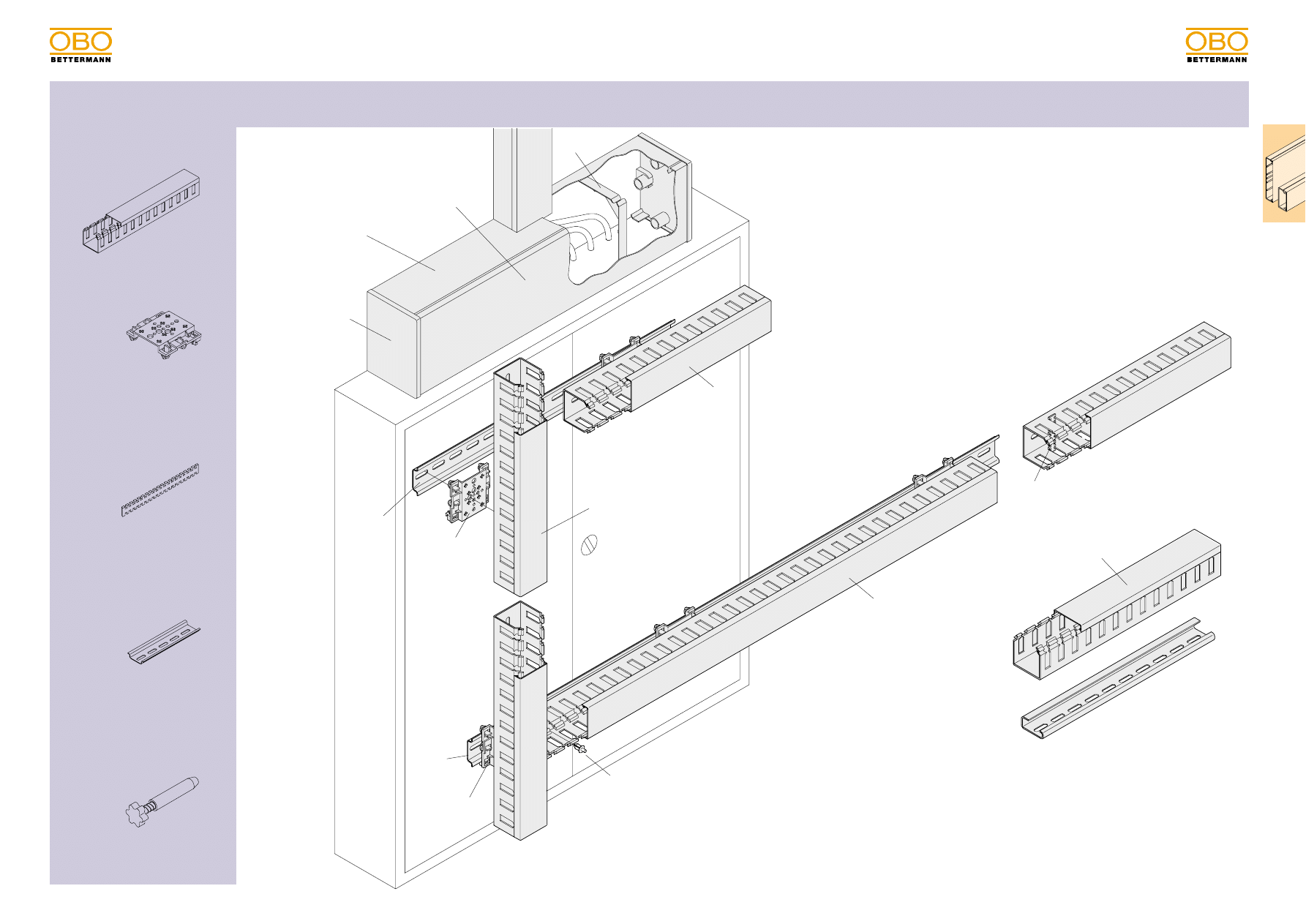 OBO
BETTERMANN

OBO
BETTERMANN