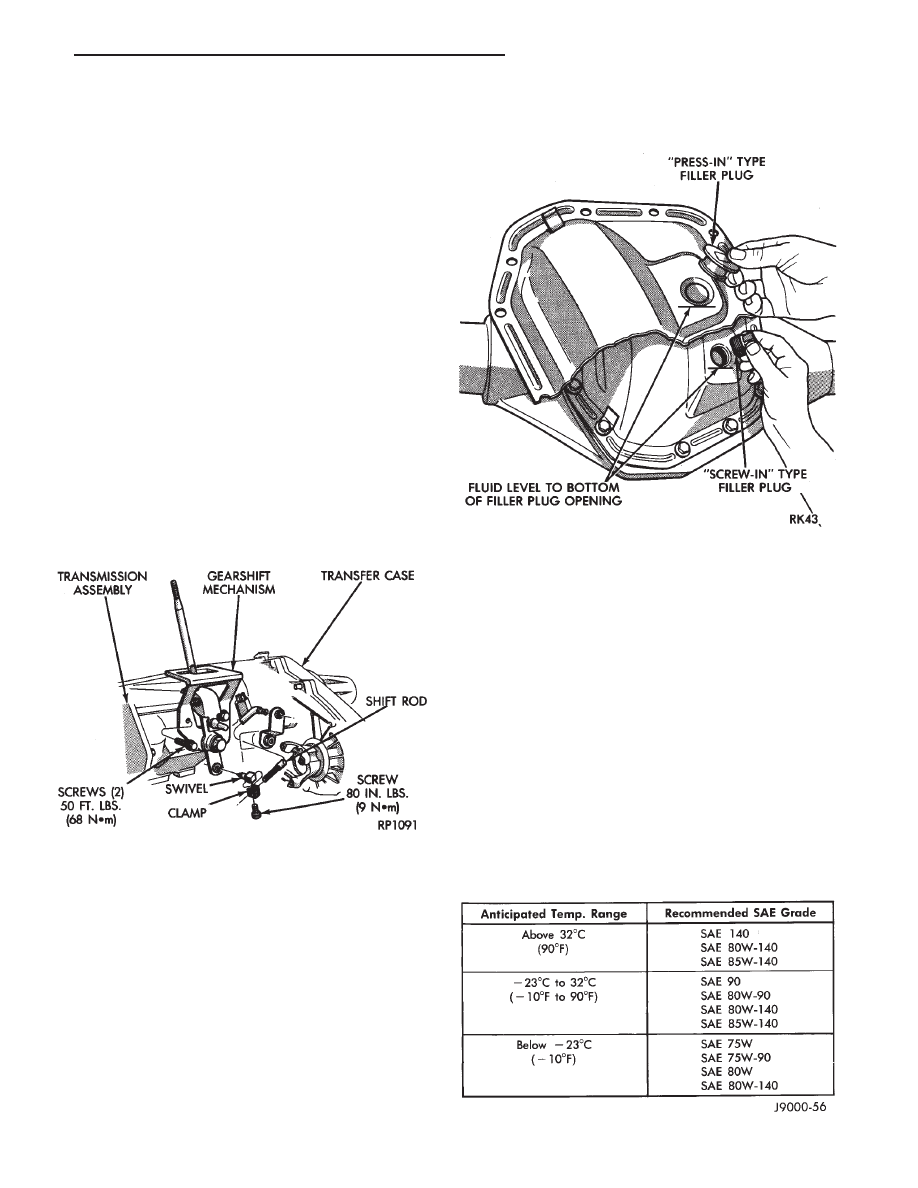 "PRESS-IN" TYPE FILLER PLUG

FLUID LEVEL TO BOTTOM OF FILLER PLUG OPENING

"SCREW-IN" TYPE FILLER PLUG

RK43

TRANSMISSION ASSEMBLY

GEARSHIFT MECHANISM

TRANSFER CASE

SHIFT ROD

SCREWS (2) 50 FT. LBS. (68 N•m)

SWIVEL

CLAMP

SCREW 80 IN. LBS. (9 N•m)

RP1091

| Anticipated Temp. Range | Recommended SAE Grade |
|---|---|
| Above 32°C (90°F) | SAE 140<br>SAE 80W-140<br>SAE 85W-140 |
| −23°C to 32°C (−10°F to 90°F) | SAE 90<br>SAE 80W-90<br>SAE 80W-140<br>SAE 85W-140 |
| Below −23°C (−10°F) | SAE 75W<br>SAE 75W-90<br>SAE 80W<br>SAE 80W-140 |

J9000-56