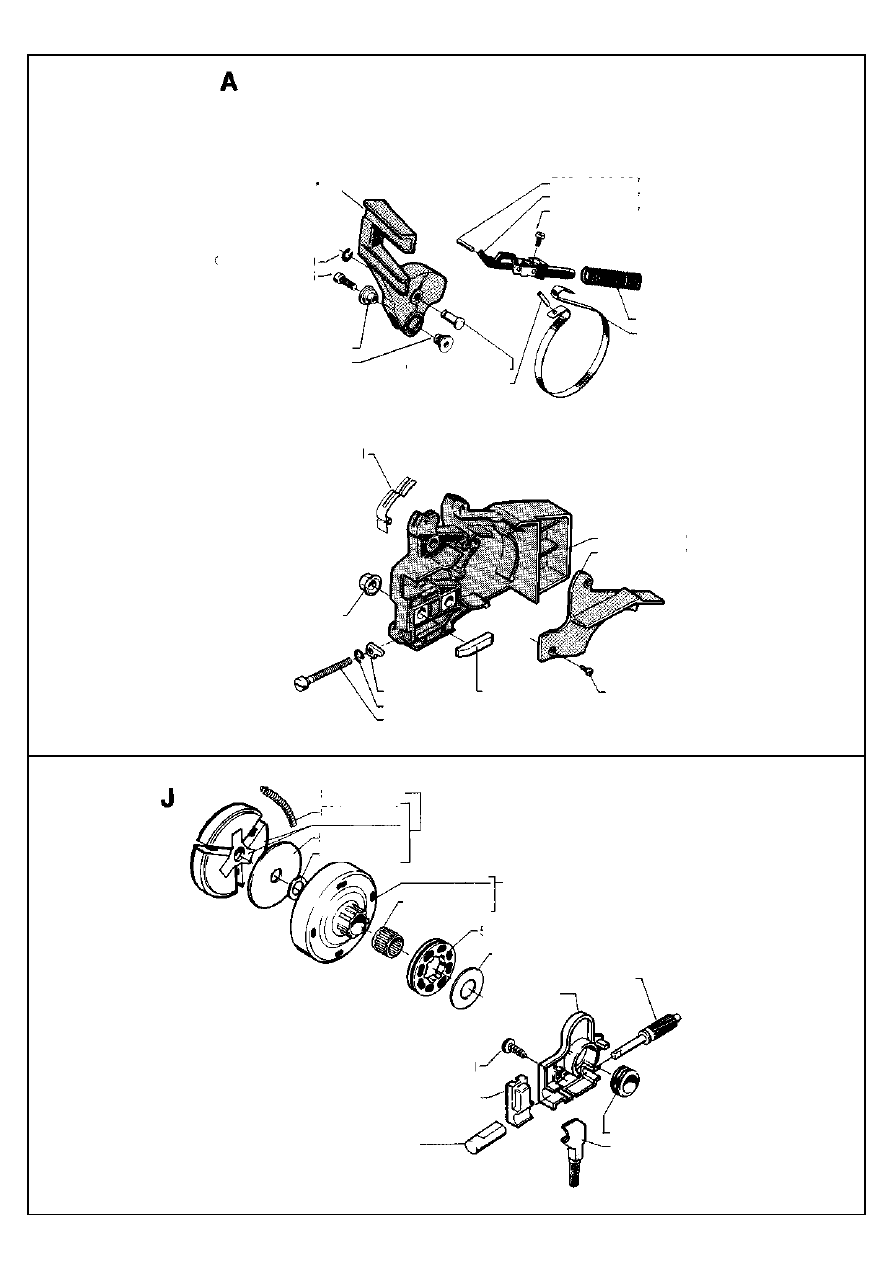 A

J