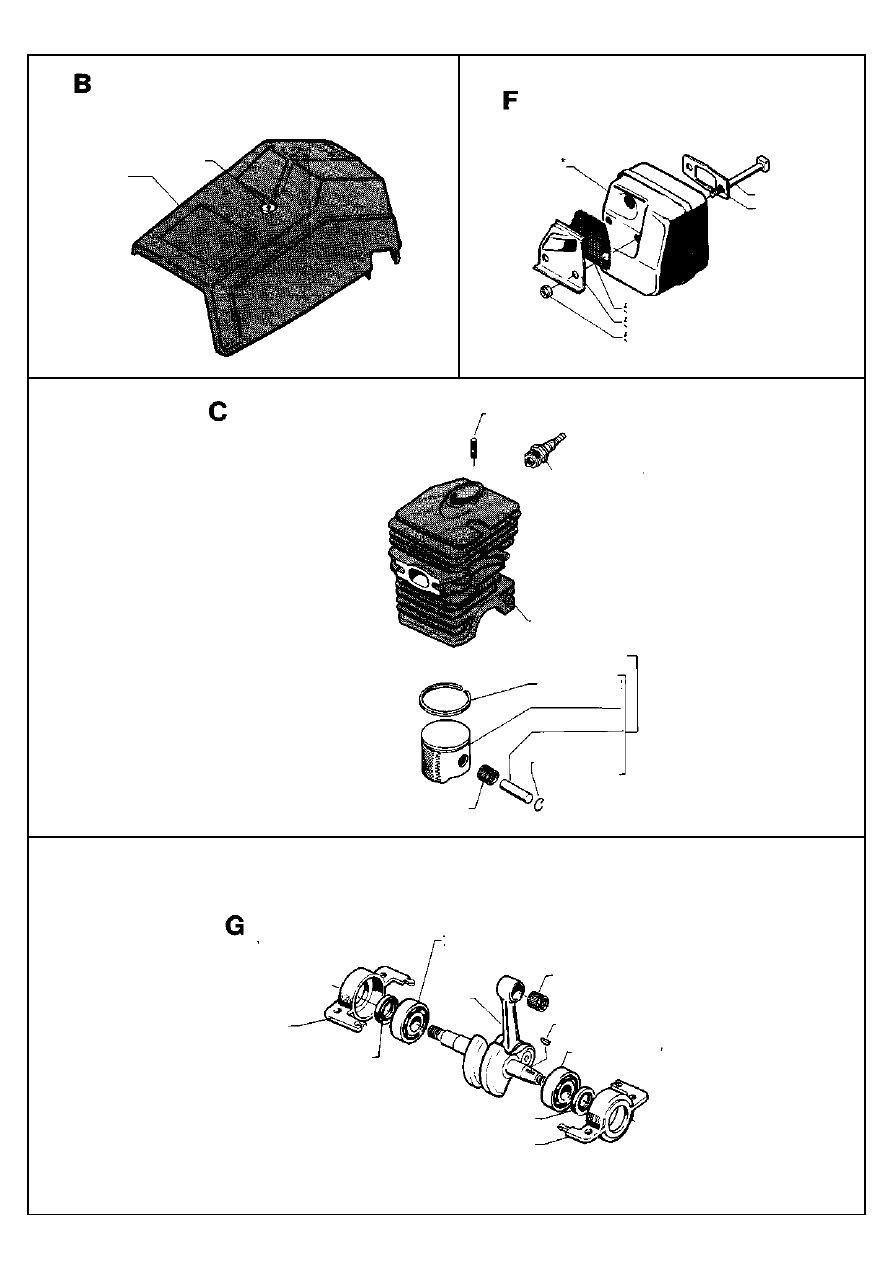 B

F

C

G