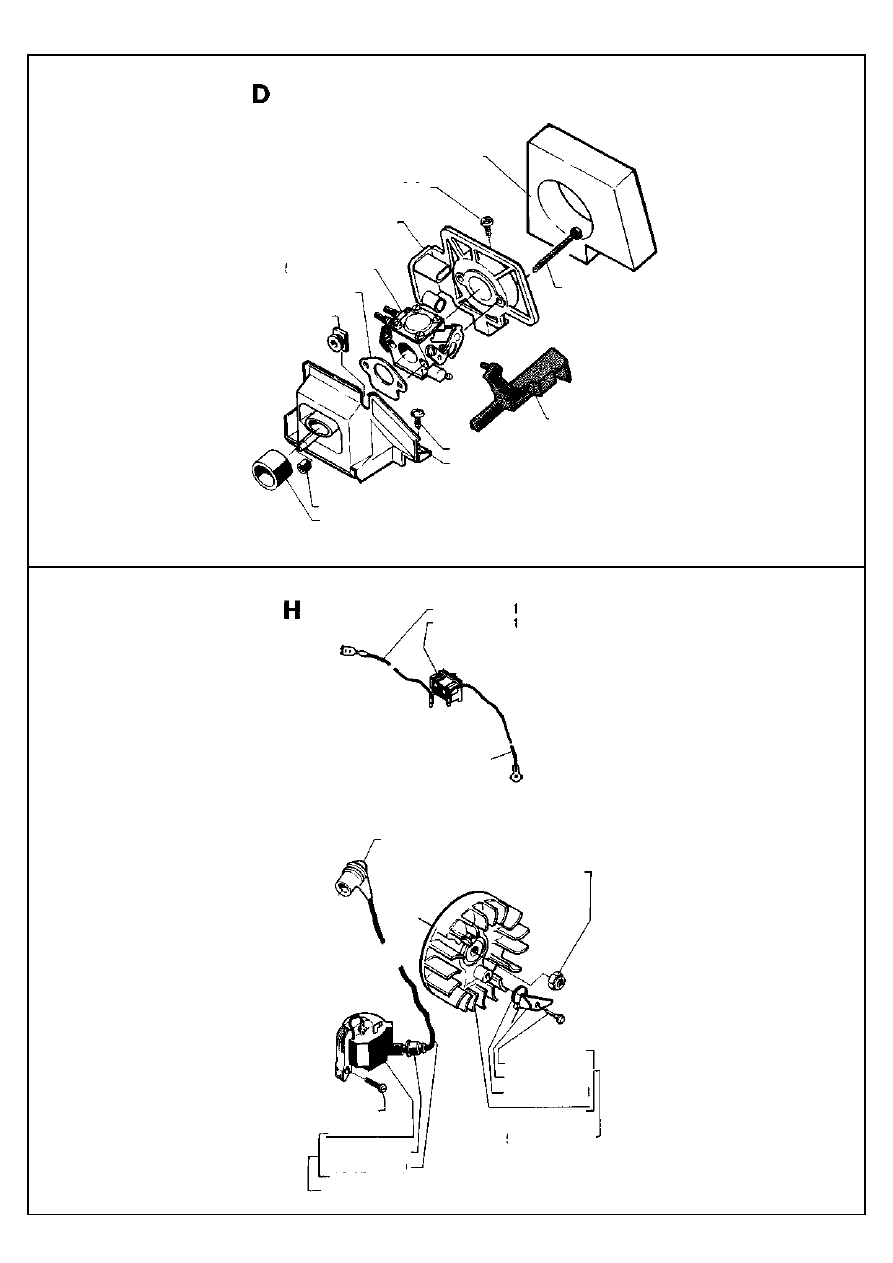 D

H