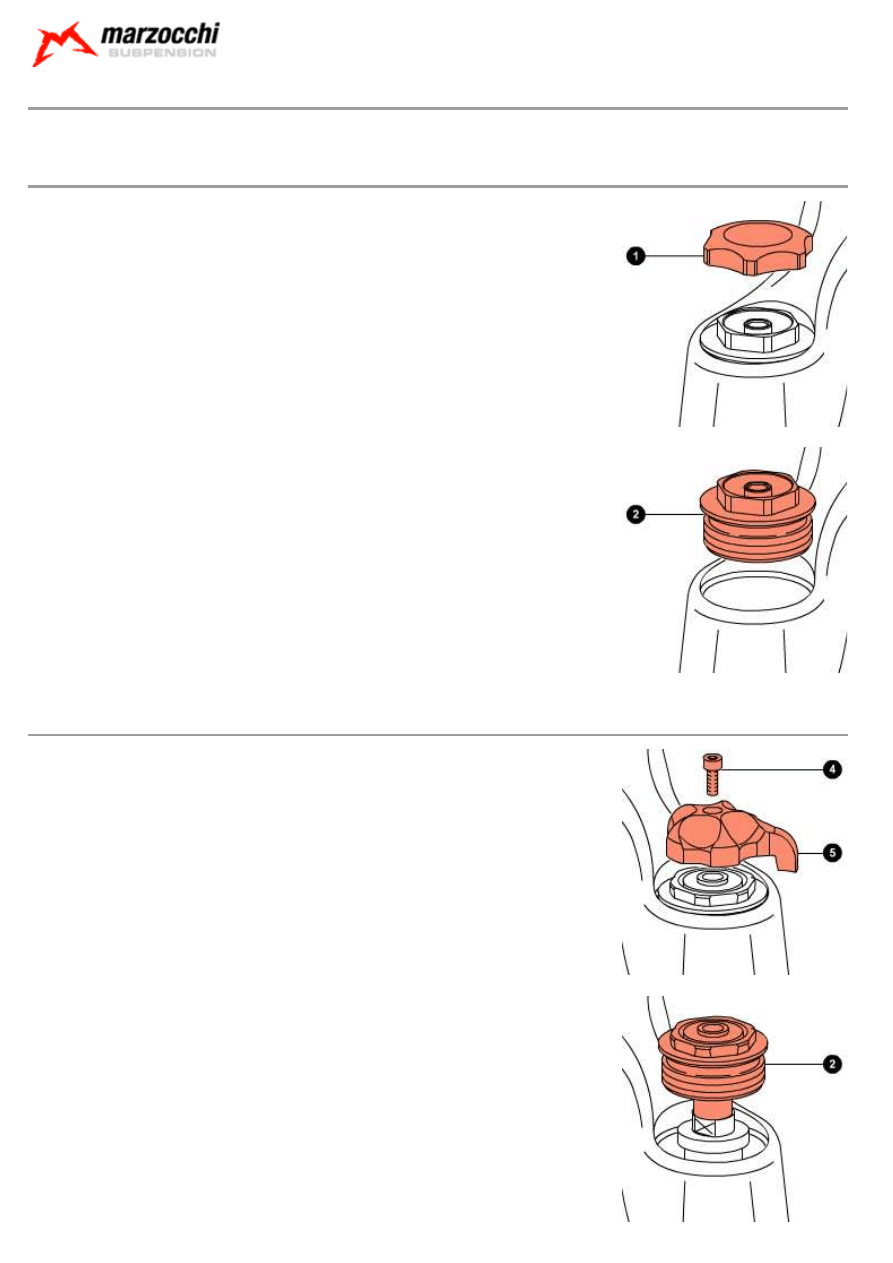 marzocchi
SUSPENSION

1

2

4

5

2