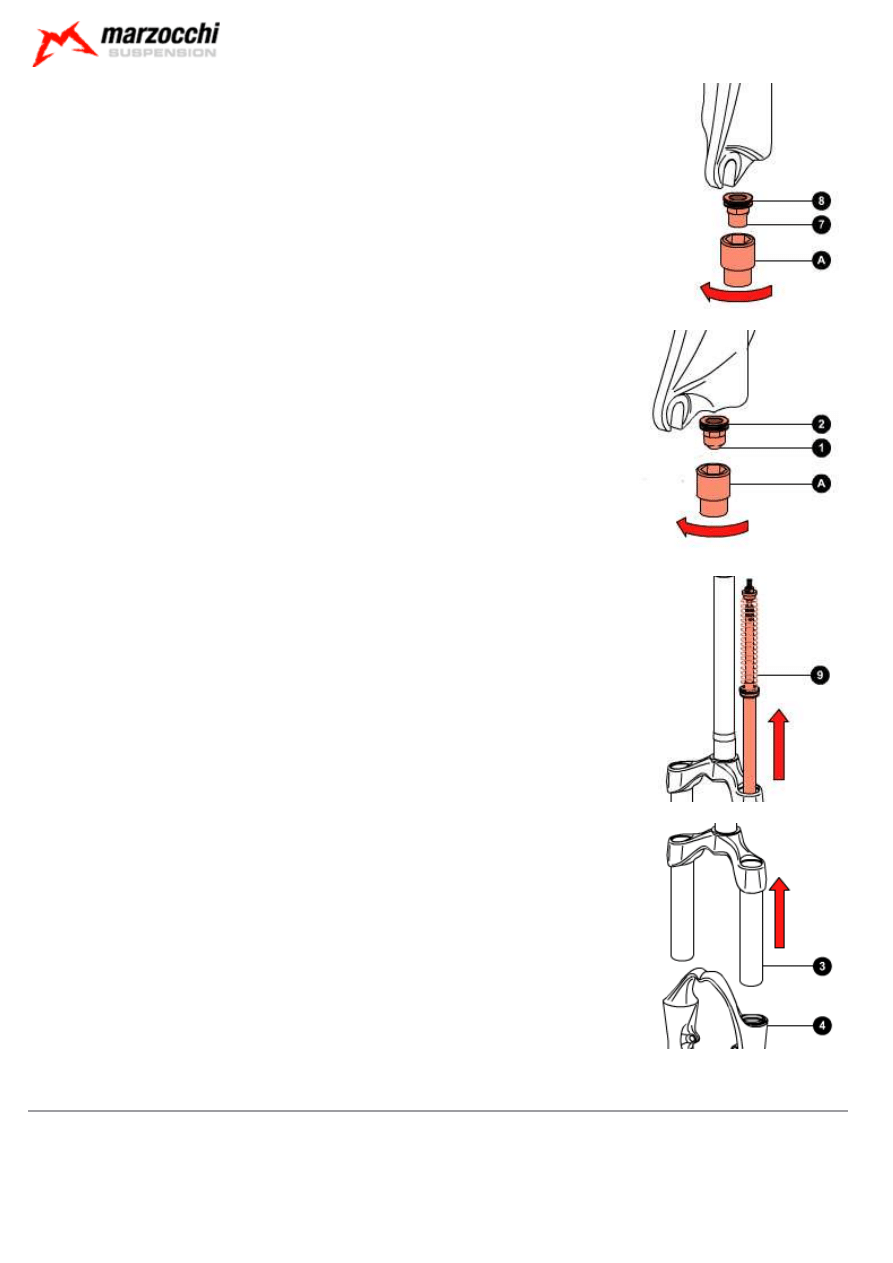 marzocchi
SUSPENSION

8
7
A

2
1
A

9

3
4