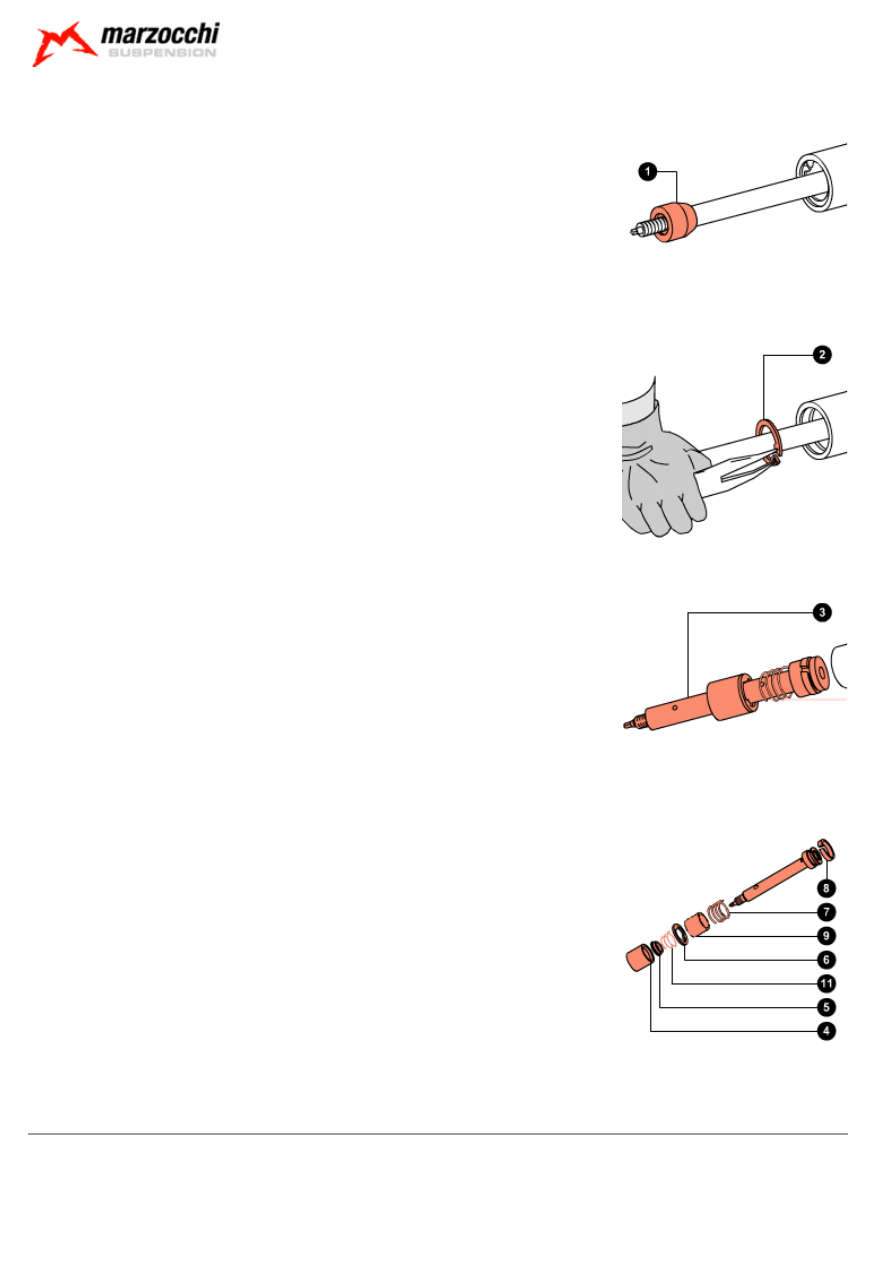 marzocchi
SUSPENSION

1

2

3

8
7
9
6
11
5
4