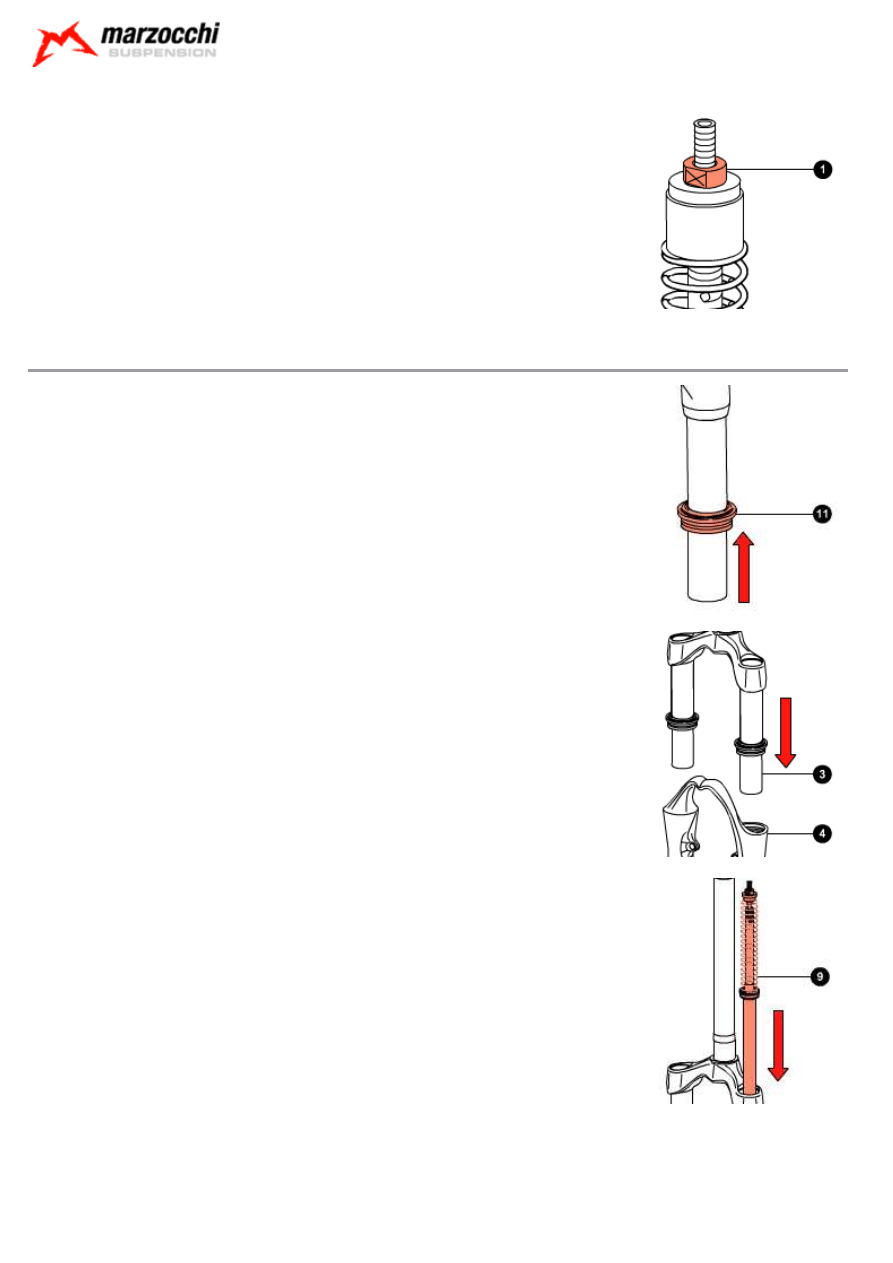 marzocchi
SUSPENSION

1

11

3

4

9