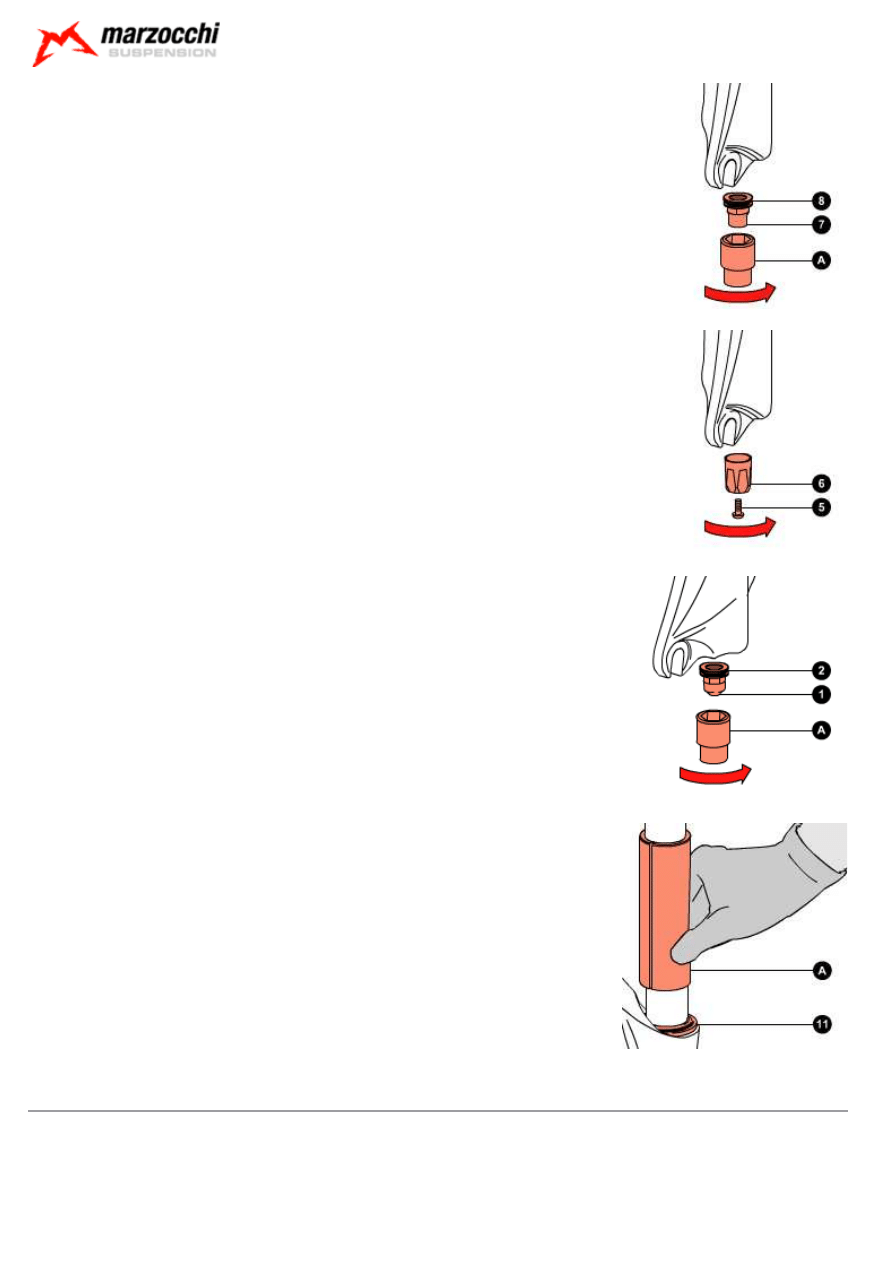 marzocchi
SUSPENSION

8
7
A

6
5

2
1
A

A
11