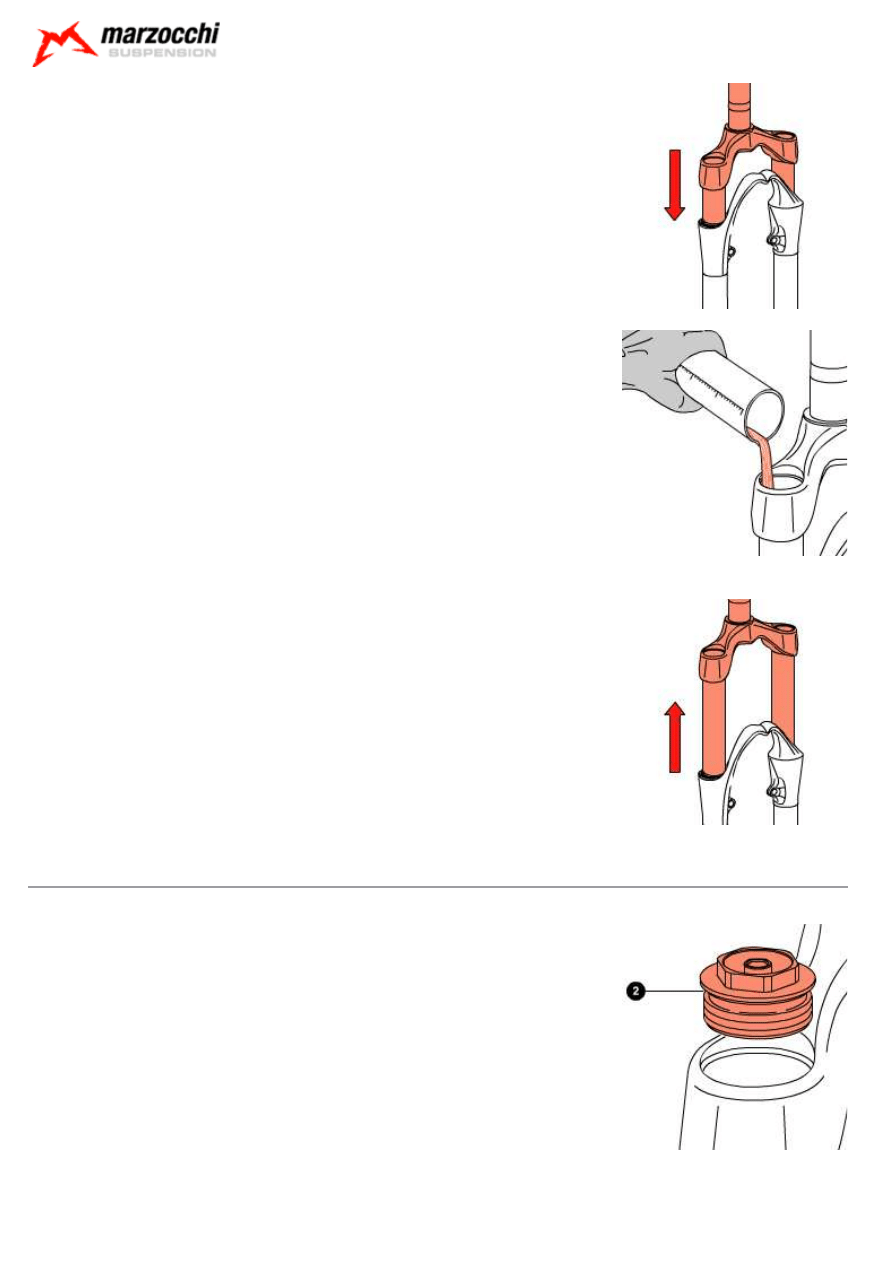 marzocchi
SUSPENSION

2