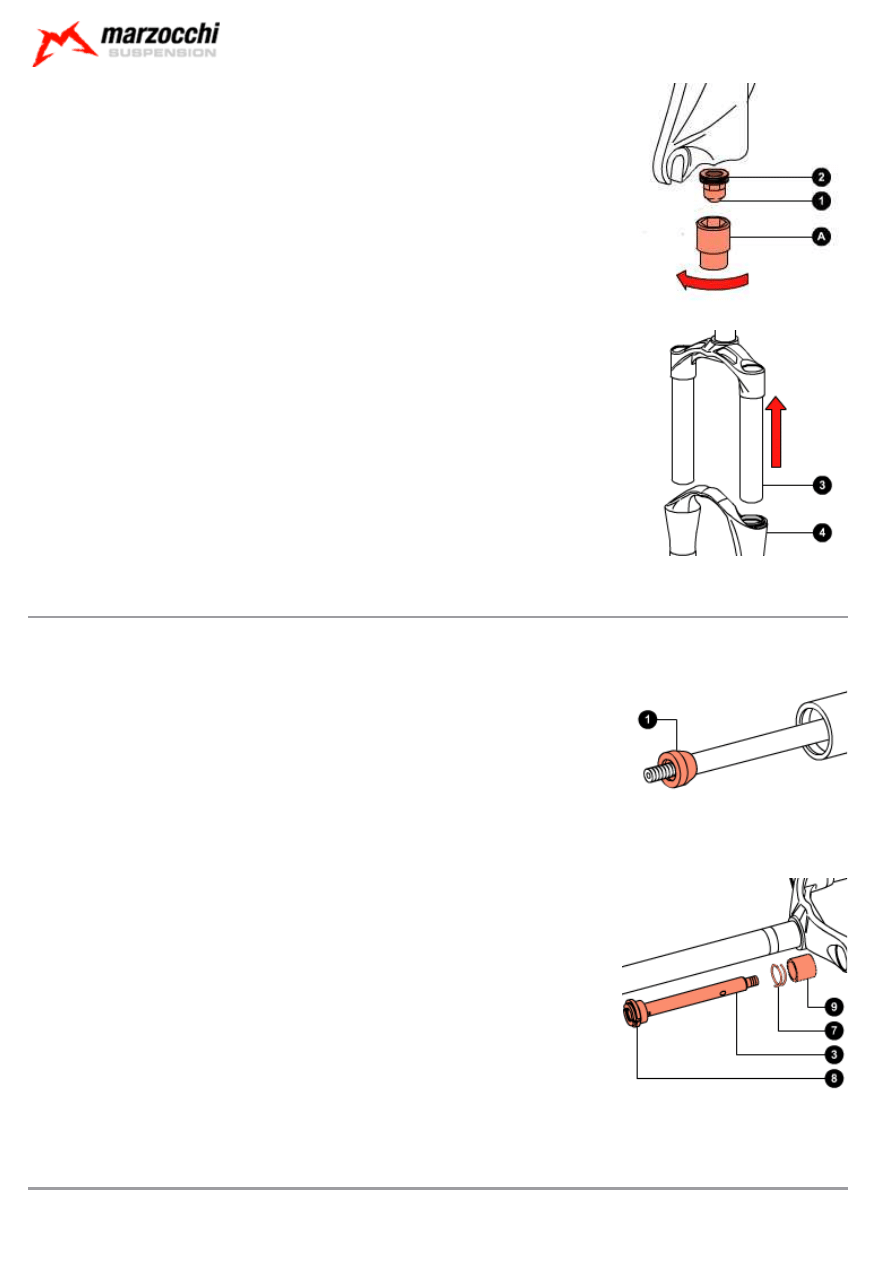 marzocchi
SUSPENSION

2
1
A

3
4

1

9
7
3
8