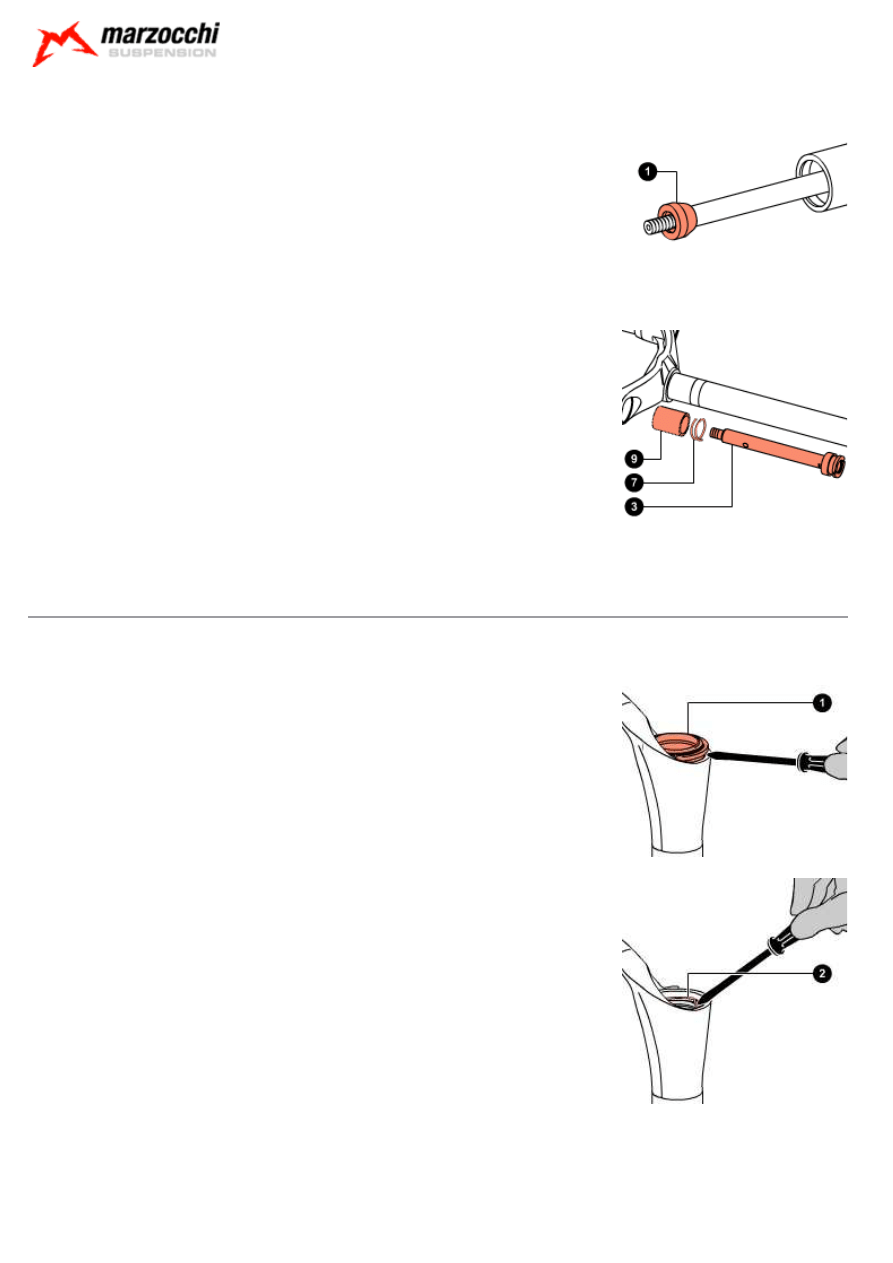 marzocchi
SUSPENSION

1

9
7
3

1

2