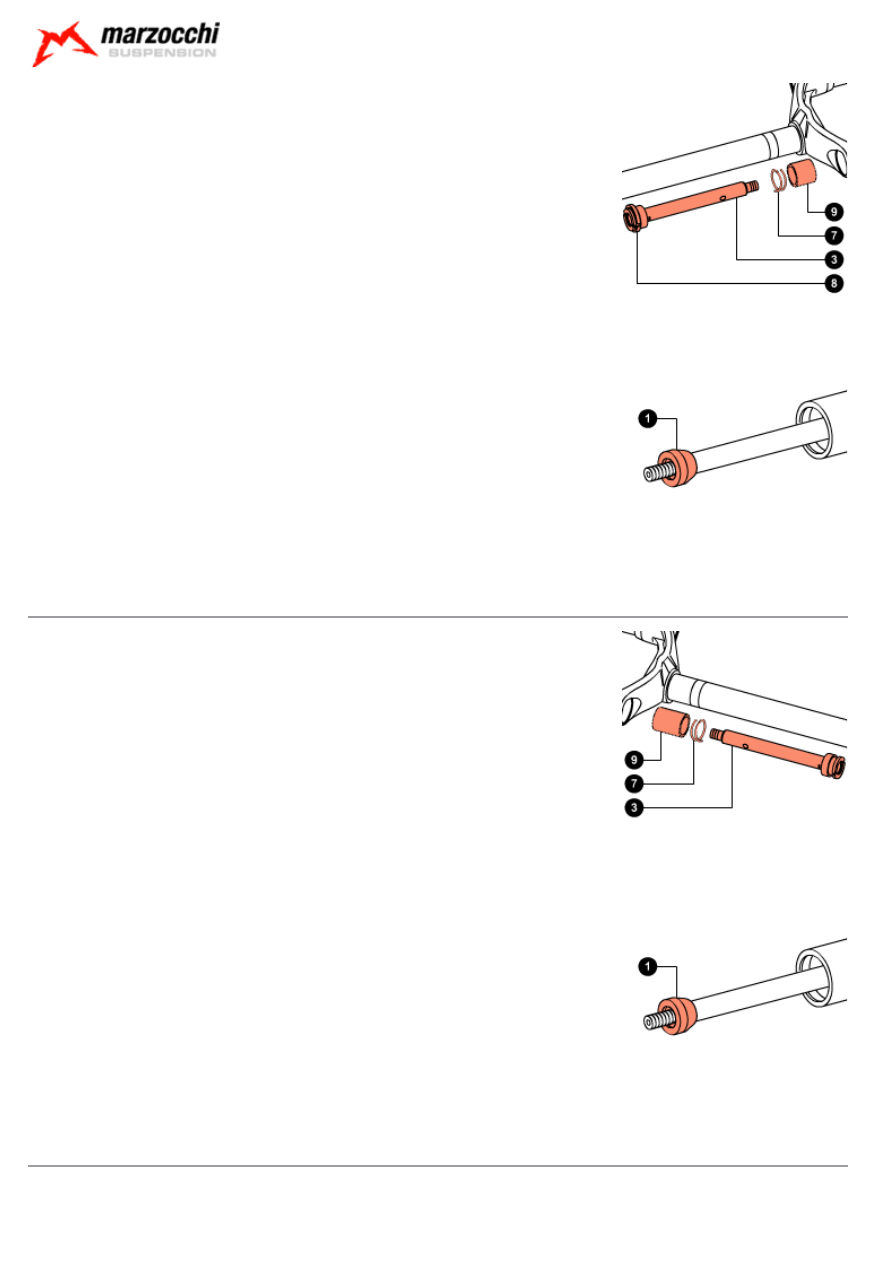 marzocchi
SUSPENSION

9
7
3
8

1

9
7
3

1