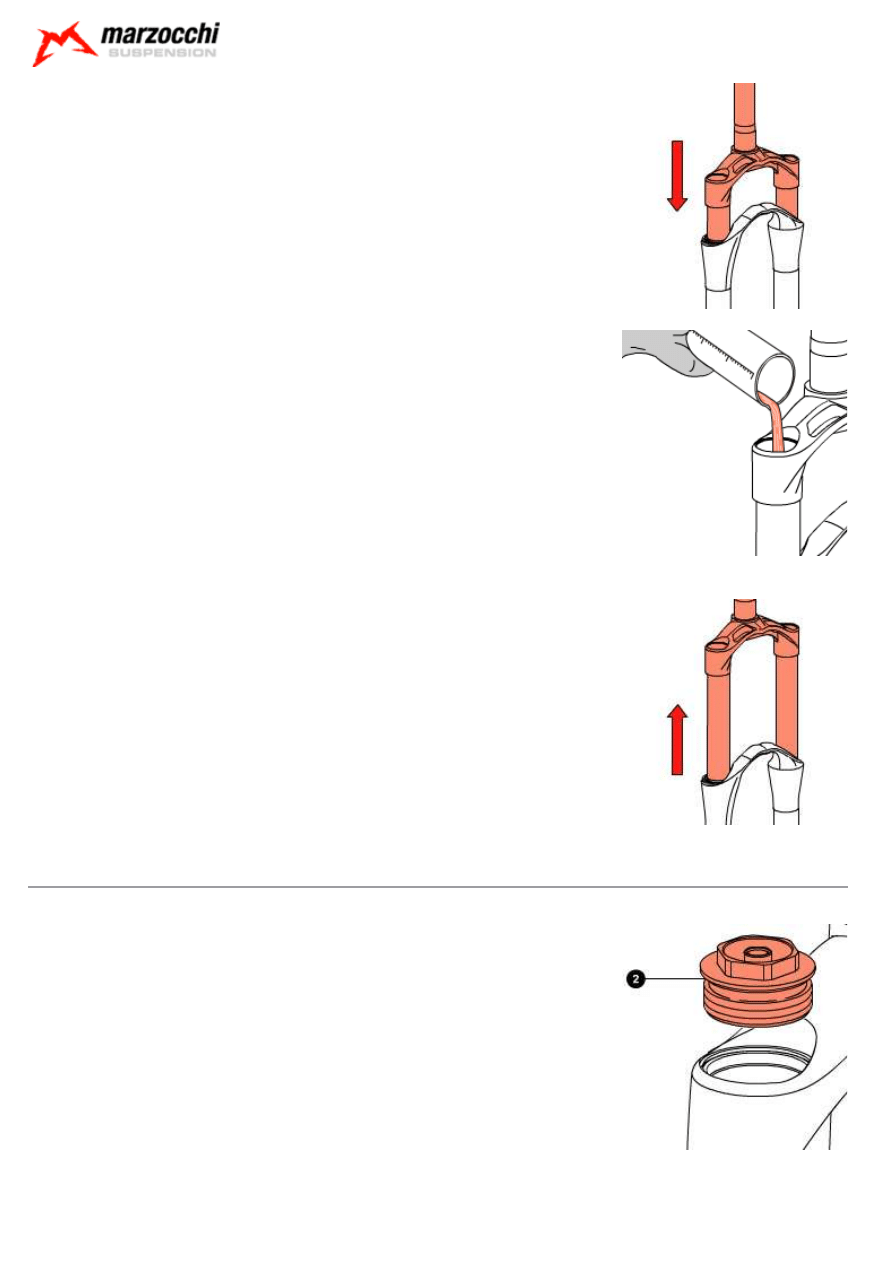 marzocchi
SUSPENSION

2