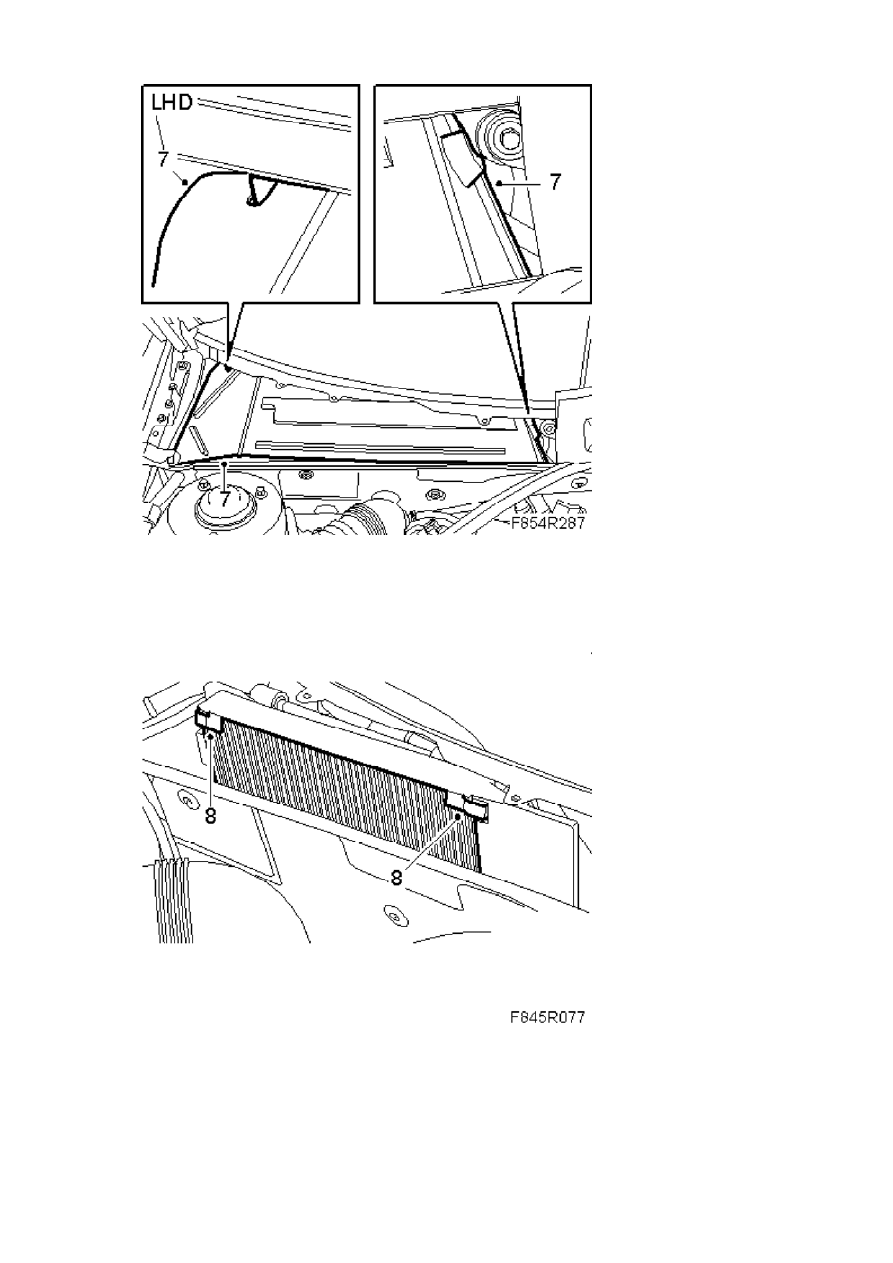 LHD
7
7
7
F854R287

8
8

F845R077