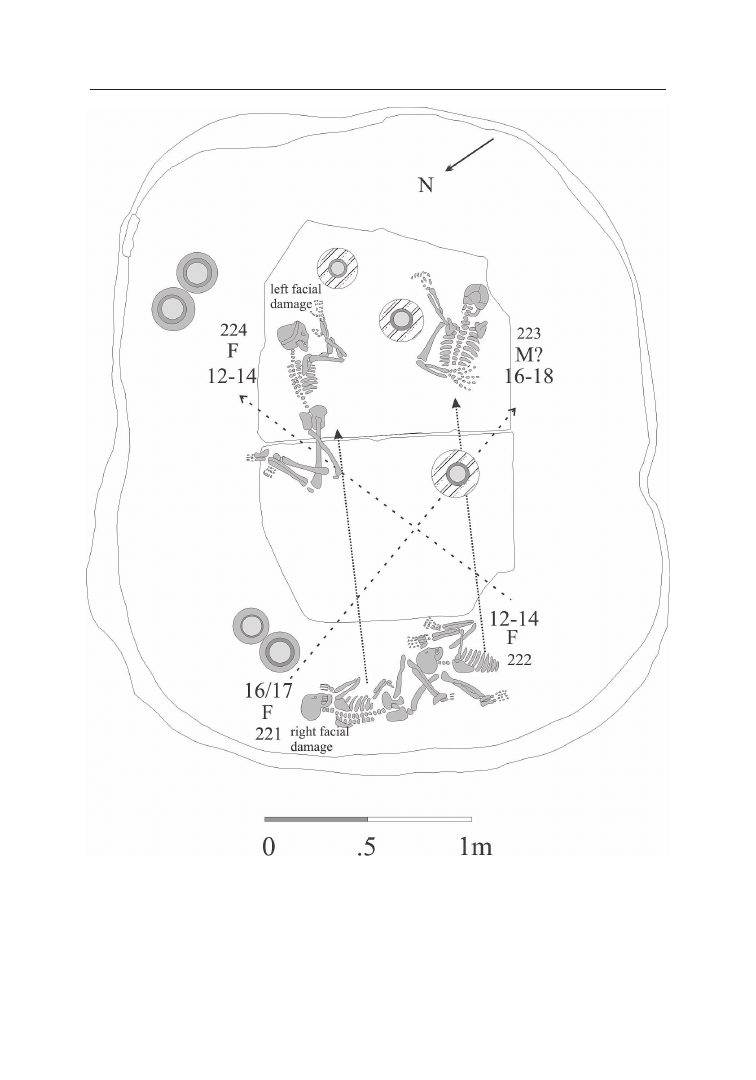 N

left facial damage

224
F
12-14

223
M?
16-18

12-14
F
222

16/17
F
221
right facial damage

0 .5 1m