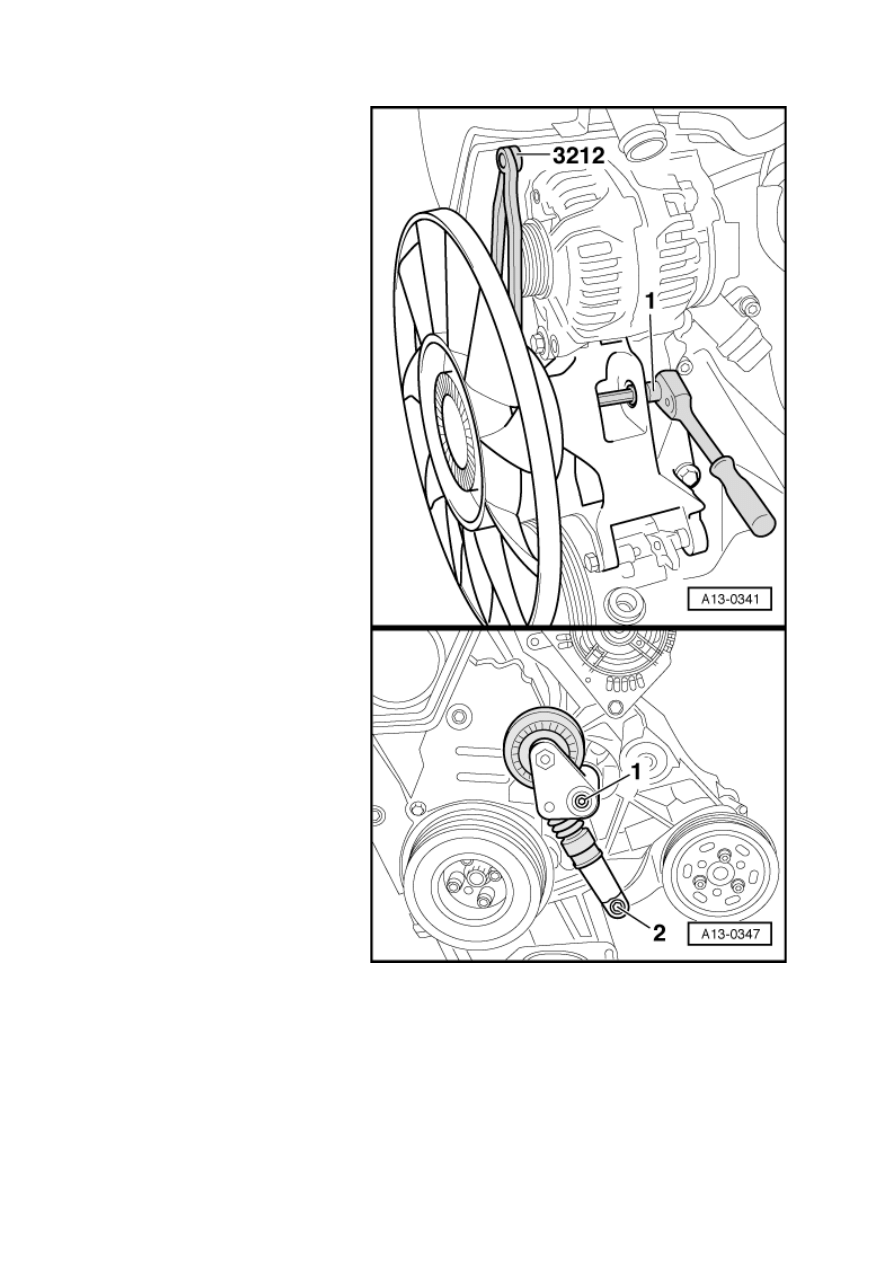 3212

1

A13-0341

1

2

A13-0347