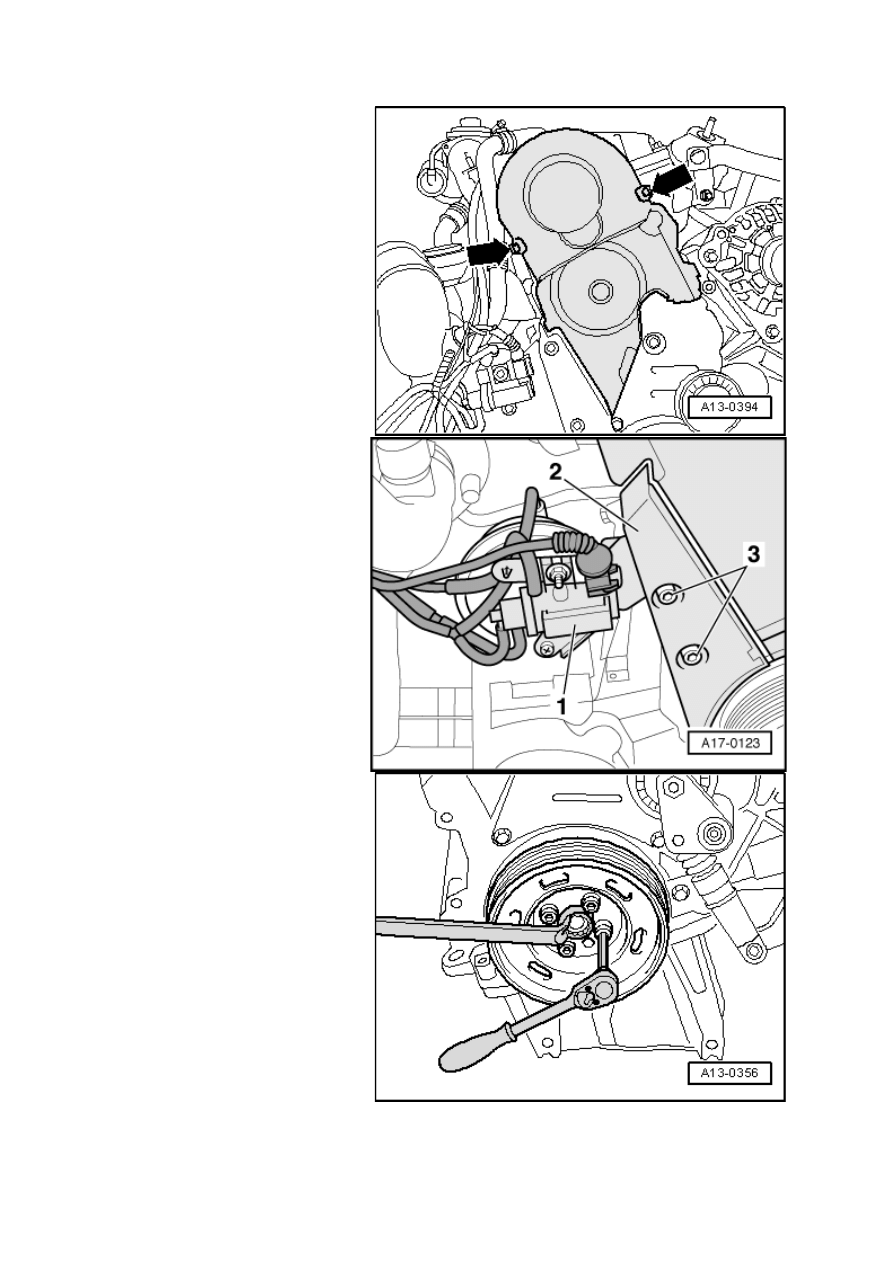 A13-0394

2

3

1

A17-0123

A13-0356