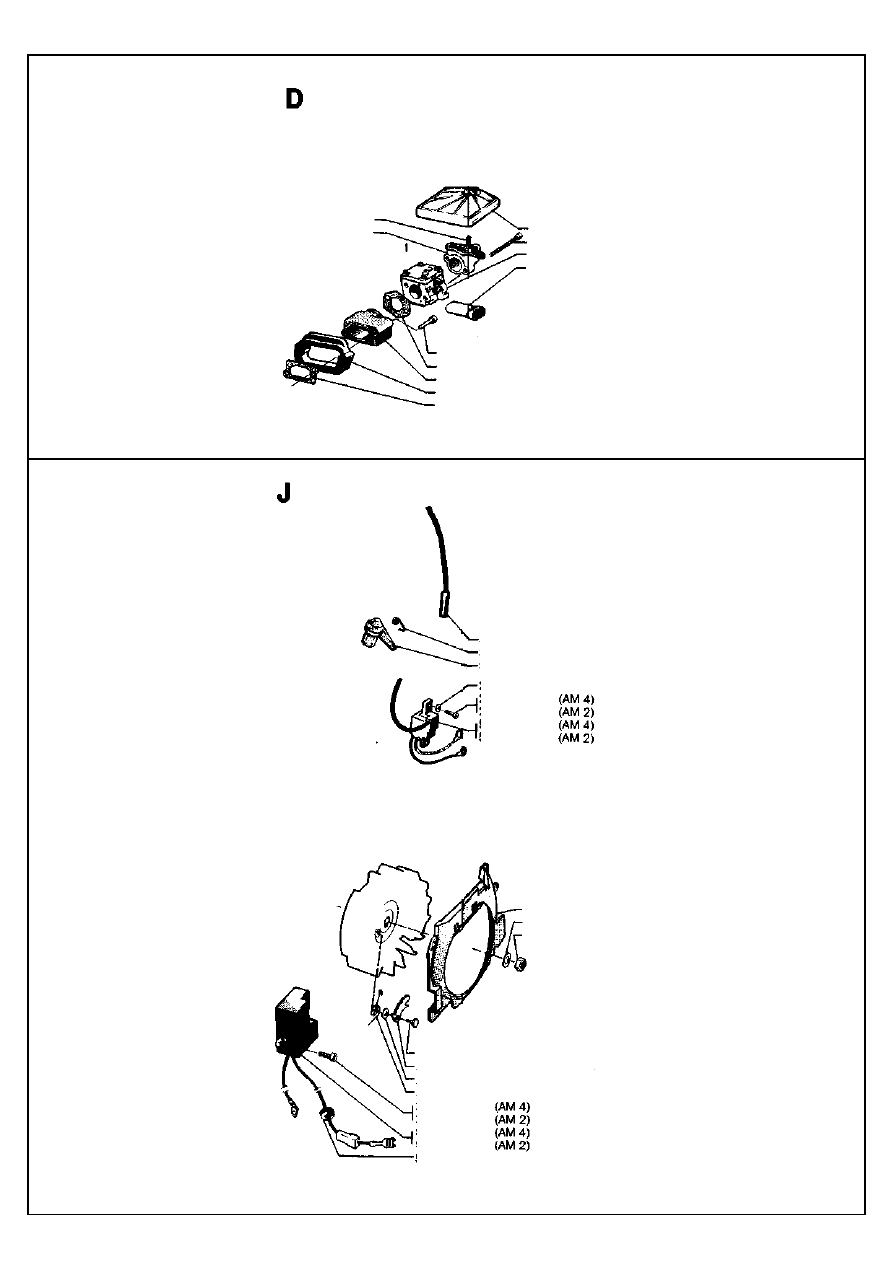 D

J

(AM 4)
(AM 2)
(AM 4)
(AM 2)

(AM 4)
(AM 2)
(AM 4)
(AM 2)