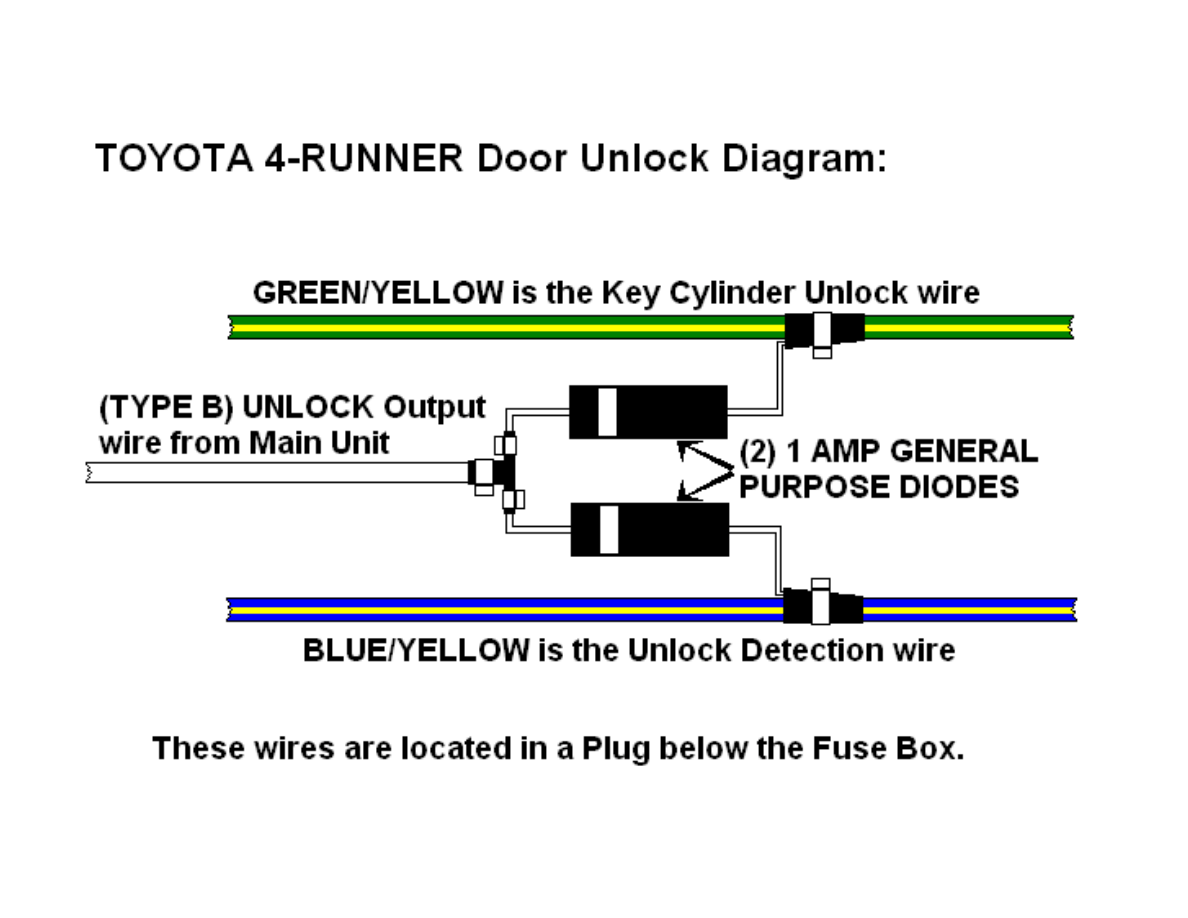 TOYOTA 4-RUNNER Door Unlock Diagram:

GREEN/YELLOW is the Key Cylinder Unlock wire

(TYPE B) UNLOCK Output wire from Main Unit

(2) 1 AMP GENERAL PURPOSE DIODES

BLUE/YELLOW is the Unlock Detection wire

These wires are located in a Plug below the Fuse Box.