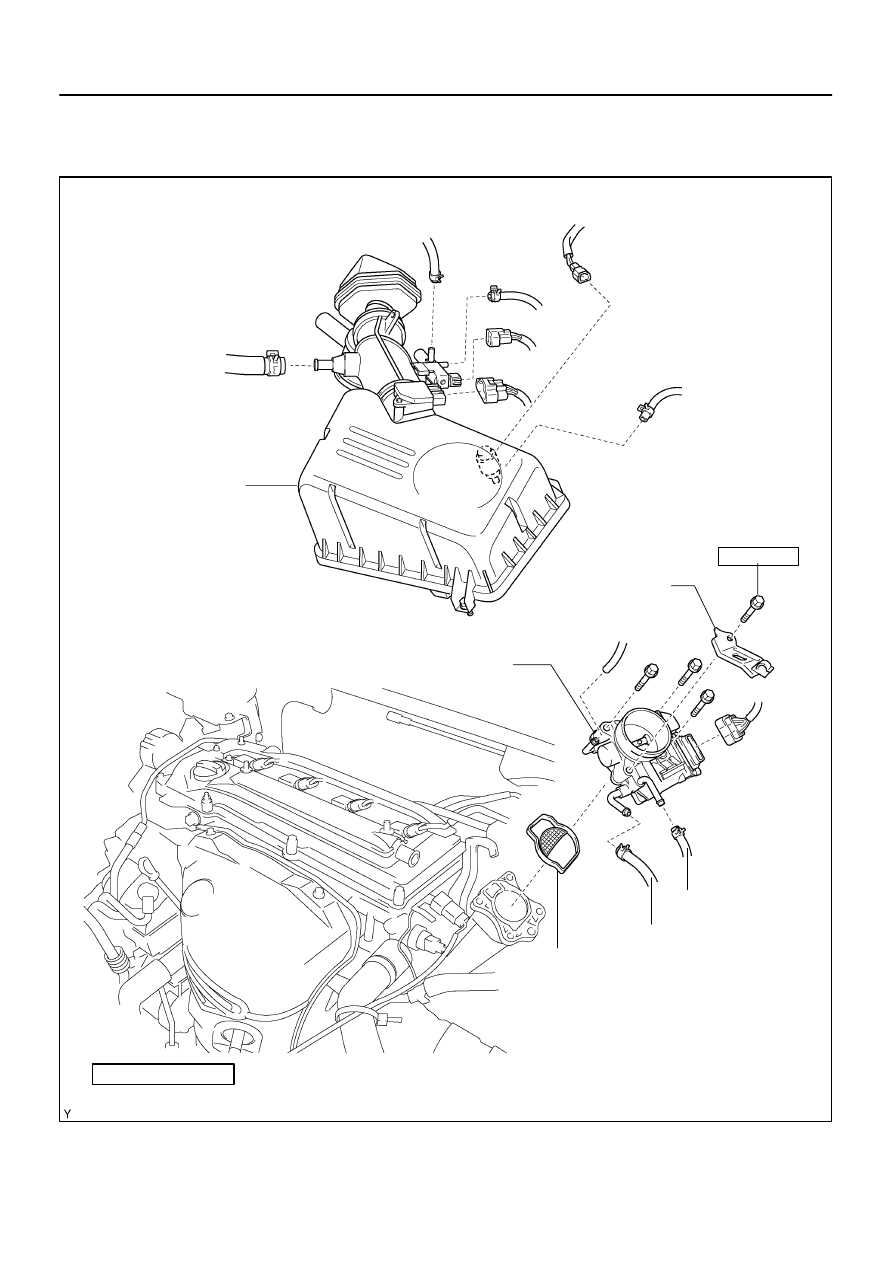 Y