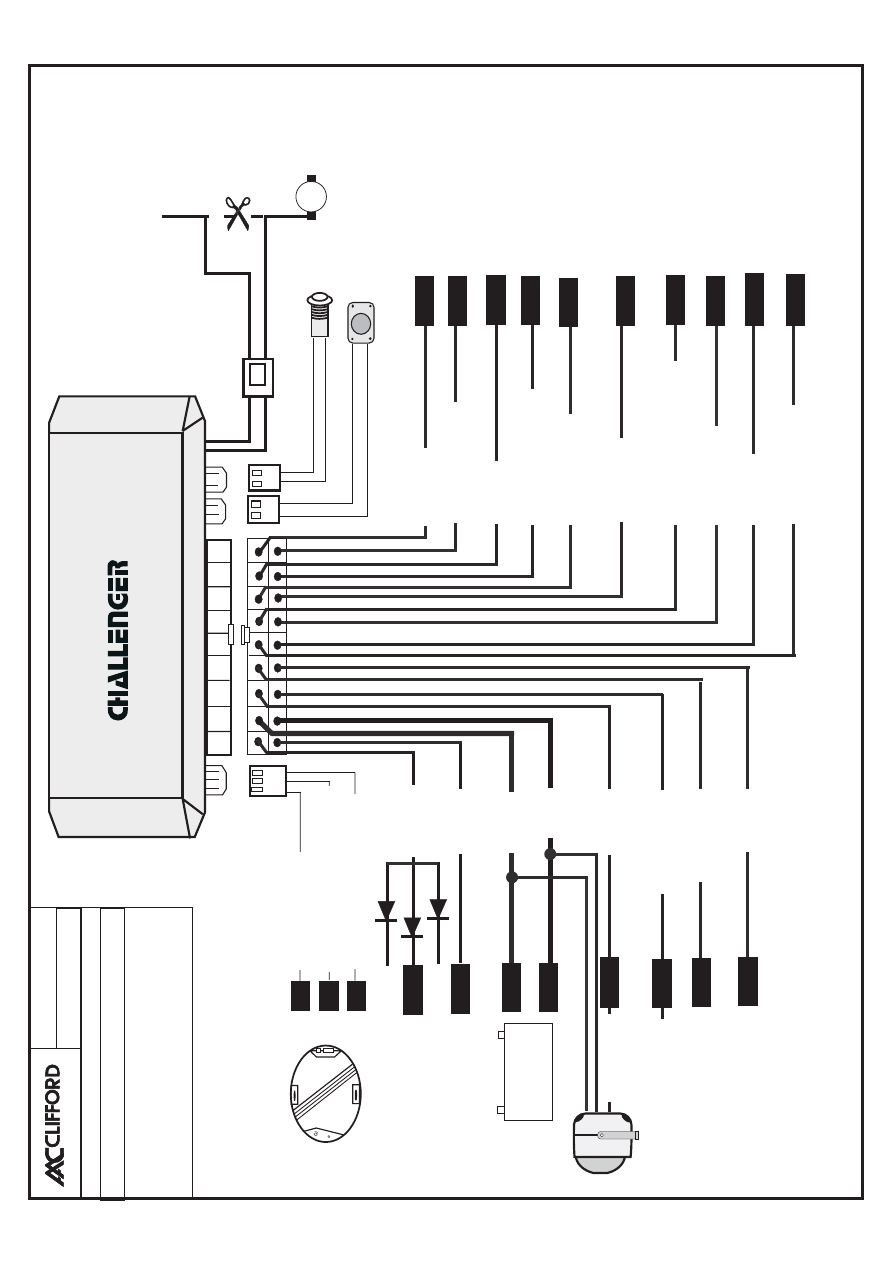 CHALLENGER

CLIFFORD