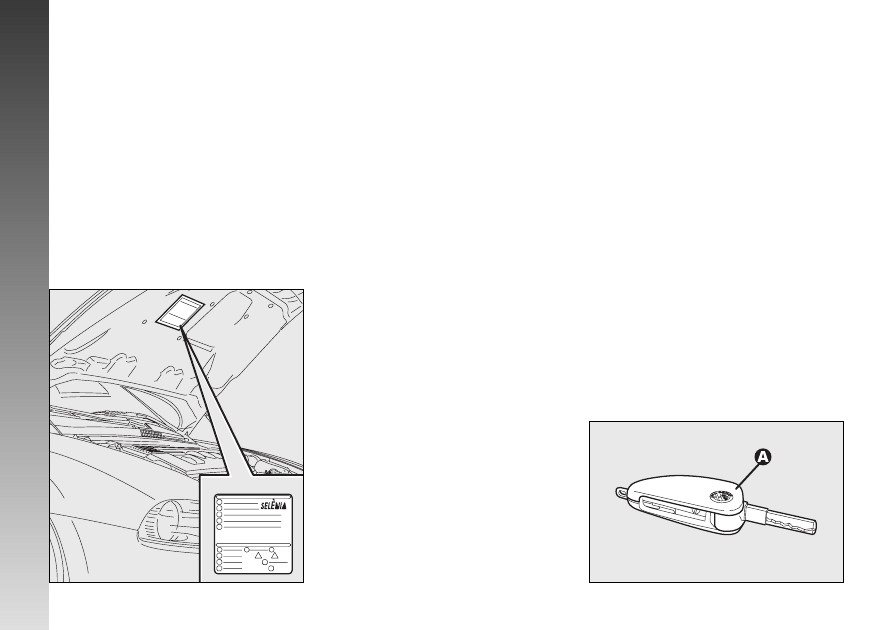 SELÈNIA

A